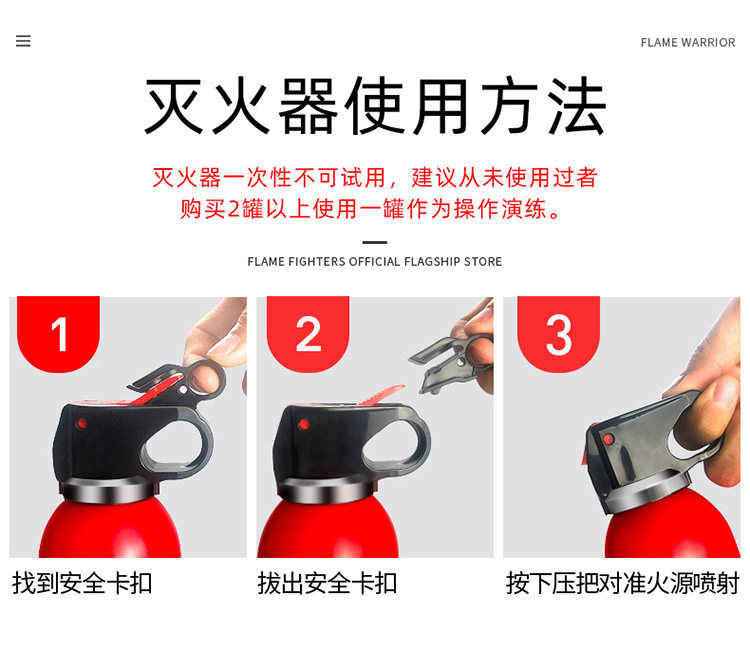 FLAME WARRIOR

灭火器使用方法

灭火器一次性不可试用，建议从未使用过者购买2罐以上使用一罐作为操作演练。

FLAME FIGHTERS OFFICIAL FLAGSHIP STORE

1

找到安全卡扣

2

拔出安全卡扣

3

按下压把对准火源喷射