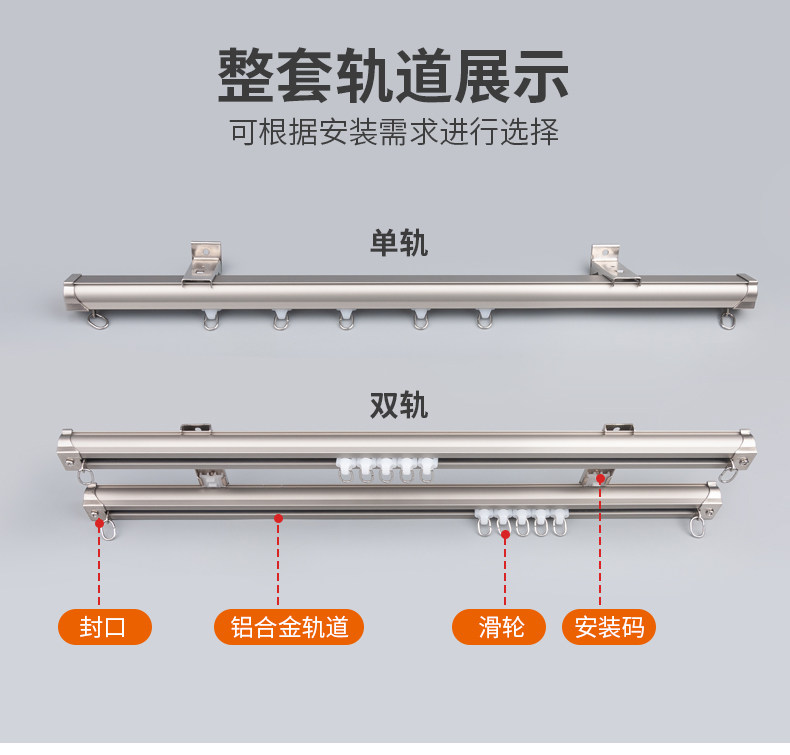 整套轨道展示

可根据安装需求进行选择

单轨

双轨

封口

铝合金轨道

滑轮

安装码