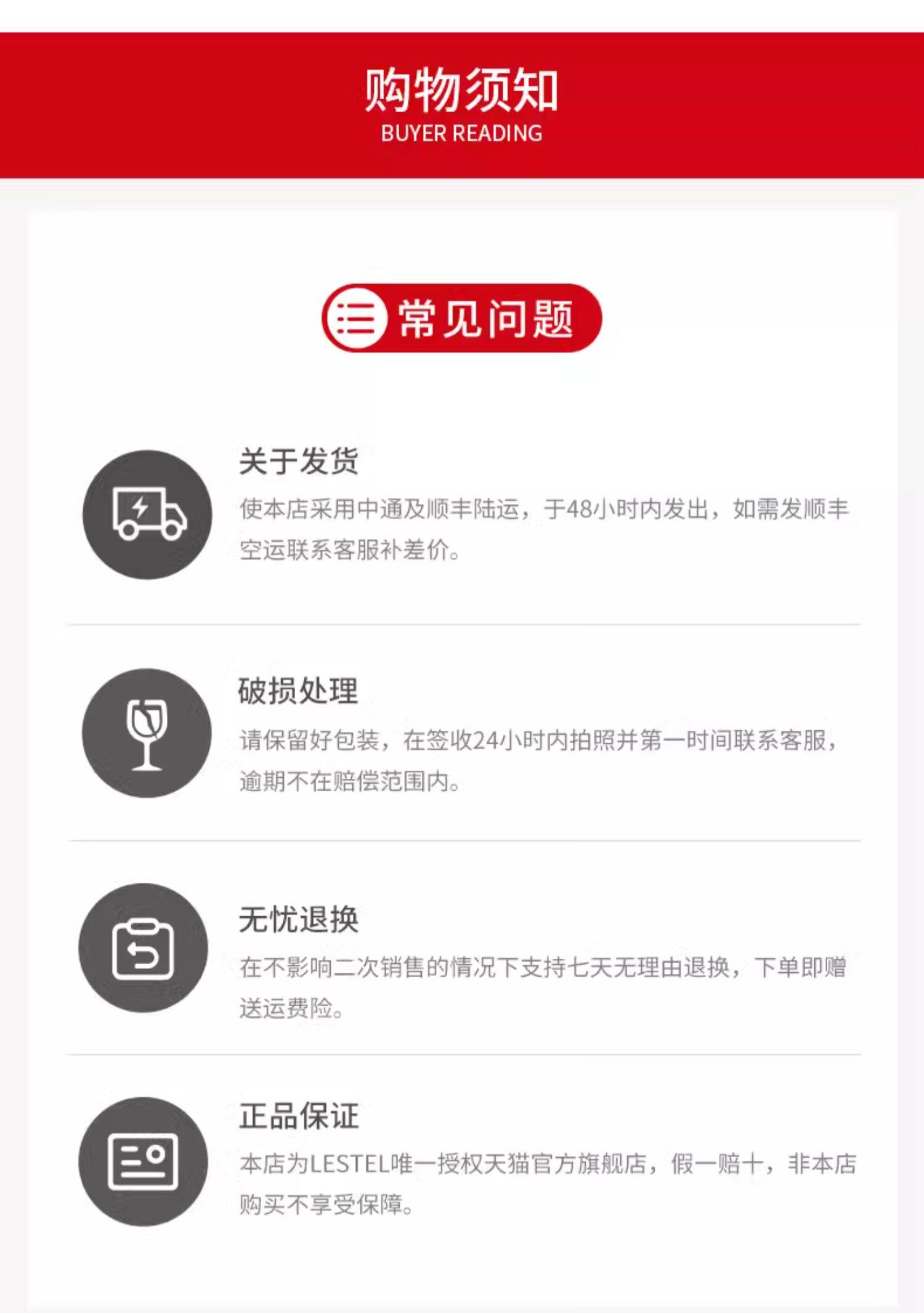 购物须知
BUYER READING

常见问题

关于发货
使本店采用中通及顺丰陆运，于48小时内发出，如需发顺丰空运联系客服补差价。

破损处理
请保留好包装，在签收24小时内拍照并第一时间联系客服，逾期不在赔偿范围内。

无忧退换
在不影响二次销售的情况下支持七天无理由退换，下单即赠送运费险。

正品保证
本店为LESTEL唯一授权天猫官方旗舰店，假一赔十，非本店购买不享受保障。