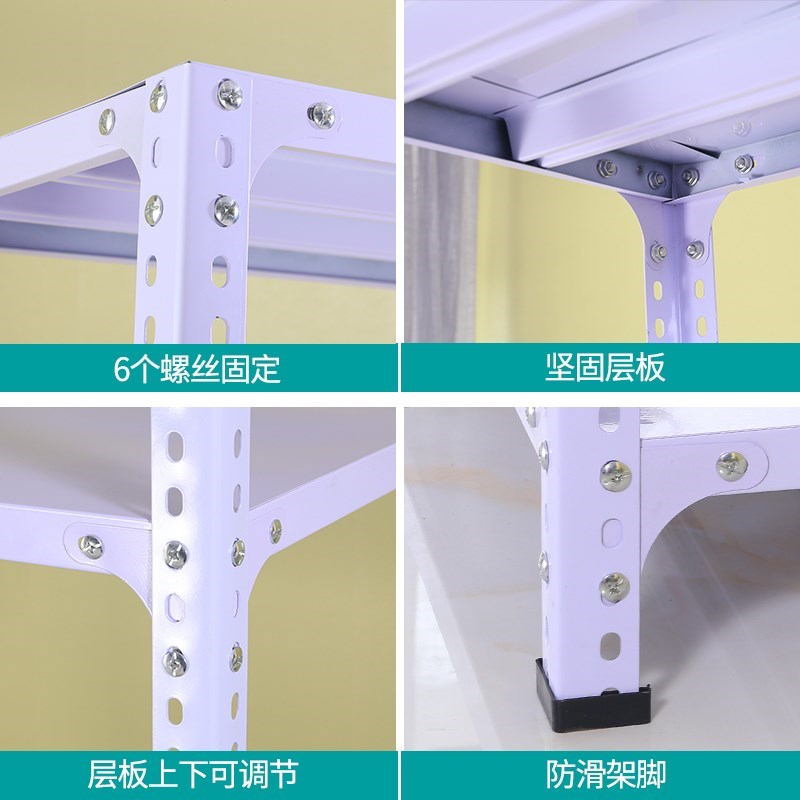 6个螺丝固定

坚固层板

层板上下可调节

防滑架脚