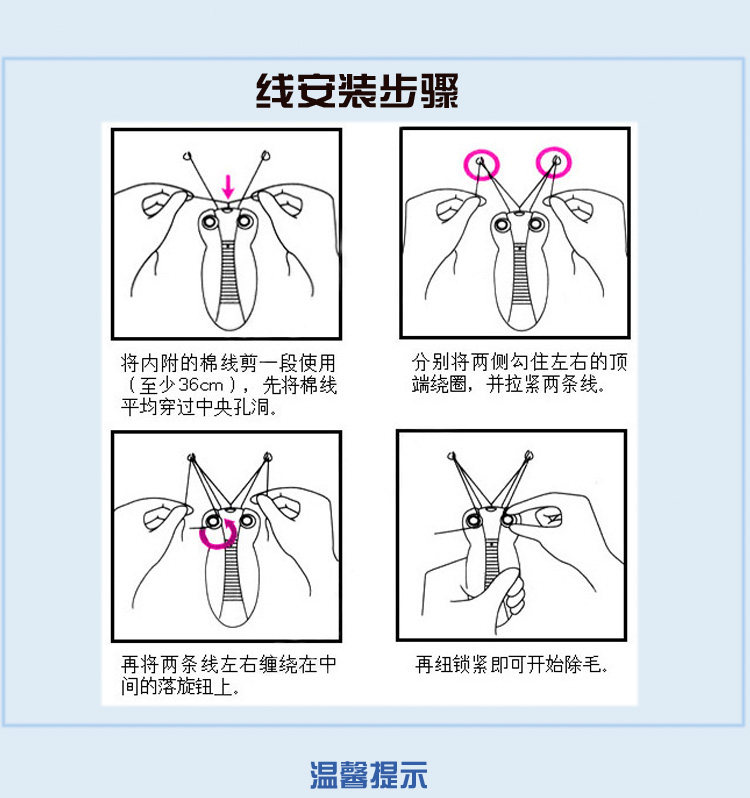 线安装步骤

将内附的棉线剪一段使用（至少36cm），先将棉线平均穿过中央孔洞。

分别将两侧勾住左右的顶端绕圈，并拉紧两条线。

再将两条线左右缠绕在中间的落旋钮上。

再纽锁紧即可开始除毛。

温馨提示