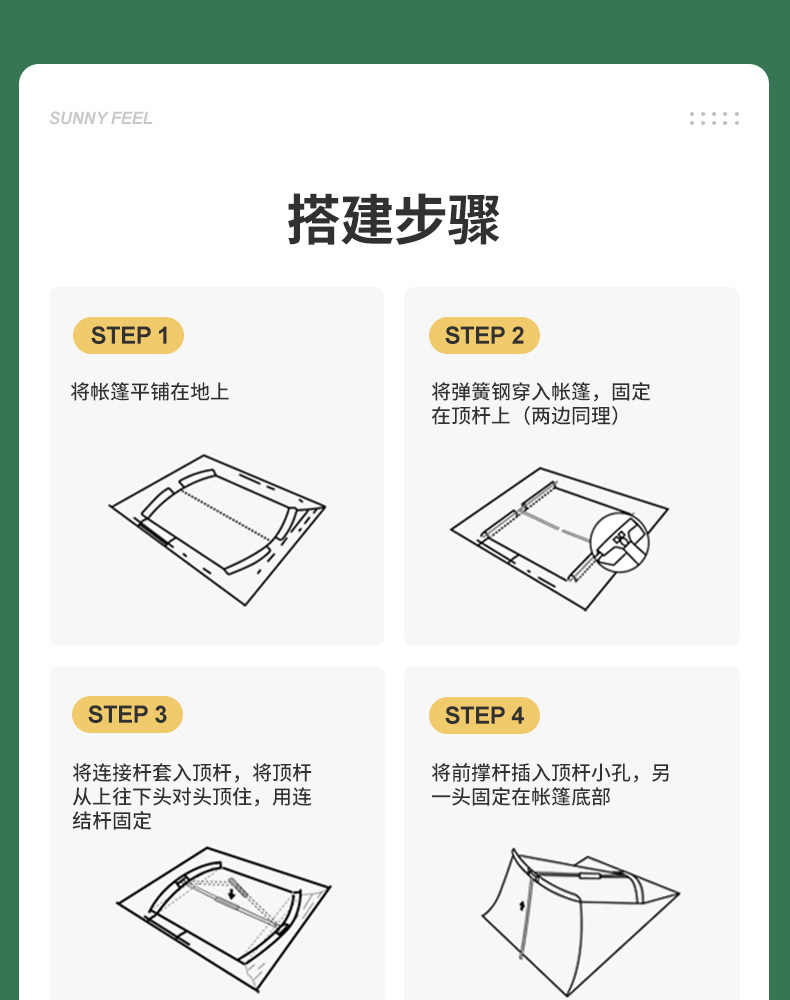 SUNNY FEEL

搭建步骤

STEP 1

将帐篷平铺在地上

STEP 2

将弹簧钢穿入帐篷，固定在顶杆上（两边同理）

STEP 3

将连接杆套入顶杆，将顶杆从上往下头对头顶住，用连结杆固定

STEP 4

将前撑杆插入顶杆小孔，另一头固定在帐篷底部