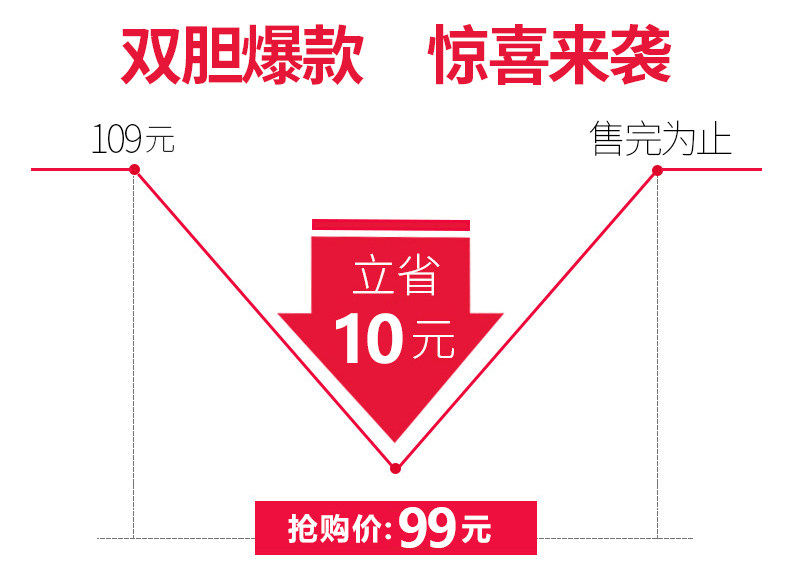 双胆爆款 惊喜来袭

109元

售完为止

立省

10元

抢购价:99元