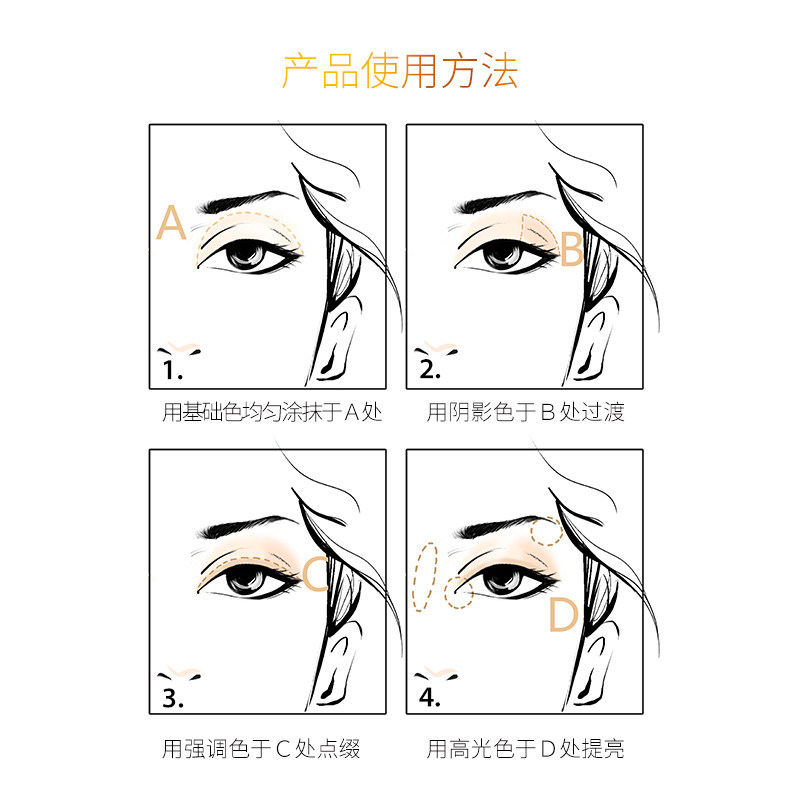 产品使用方法

A

1.

用基础色均匀涂抹于A处

B

2.

用阴影色于B处过渡

C

3.

用强调色于C处点缀

D

4.

用高光色于D处提亮