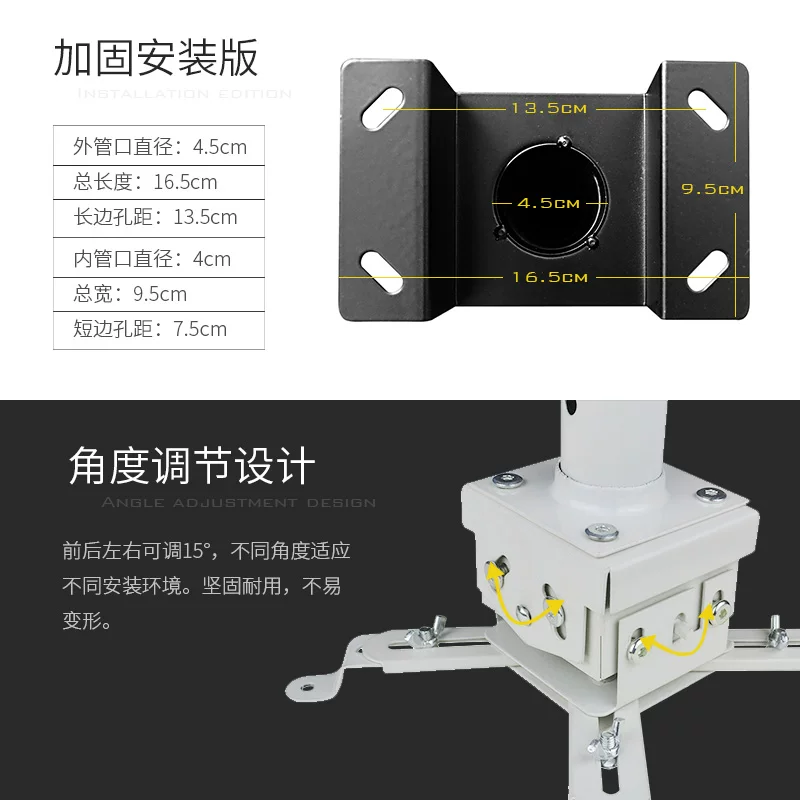 加固安装版
INSTALLATION EDITION

| 外管口直径：4.5cm |
|---|
| 总长度：16.5cm |
| 长边孔距：13.5cm |
| 内管口直径：4cm |
| 总宽：9.5cm |
| 短边孔距：7.5cm |

13.5CM
4.5CM
9.5CM
16.5CM

角度调节设计
ANGLE ADJUSTMENT DESIGN

前后左右可调15°，不同角度适应不同安装环境。坚固耐用，不易变形。