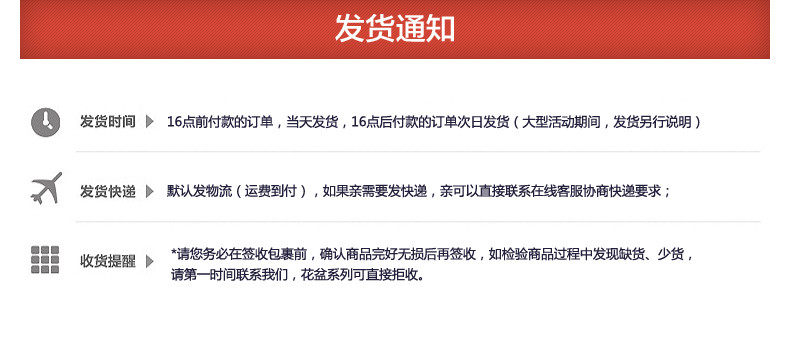 发货通知

发货时间

16点前付款的订单，当天发货，16点后付款的订单次日发货（大型活动期间，发货另行说明）

发货快递

默认发物流（运费到付），如果亲需要发快递，亲可以直接联系在线客服协商快递要求；

收货提醒

*请您务必在签收包裹前，确认商品完好无损后再签收，如检验商品过程中发现缺货、少货，请第一时间联系我们，花盆系列可直接拒收。