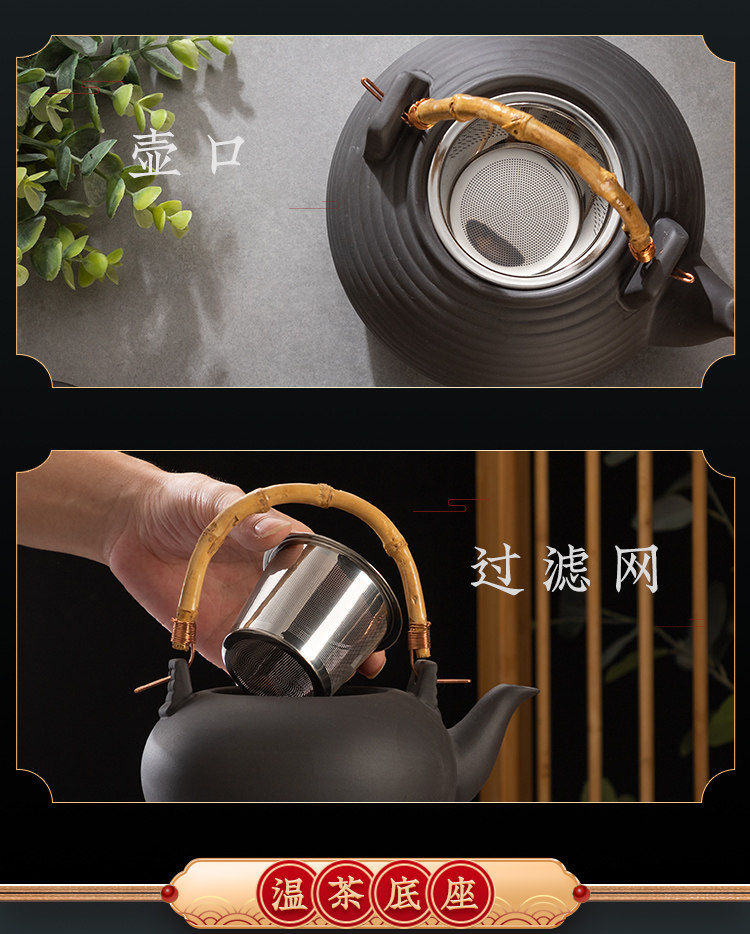 壶口

过滤网

温茶底座