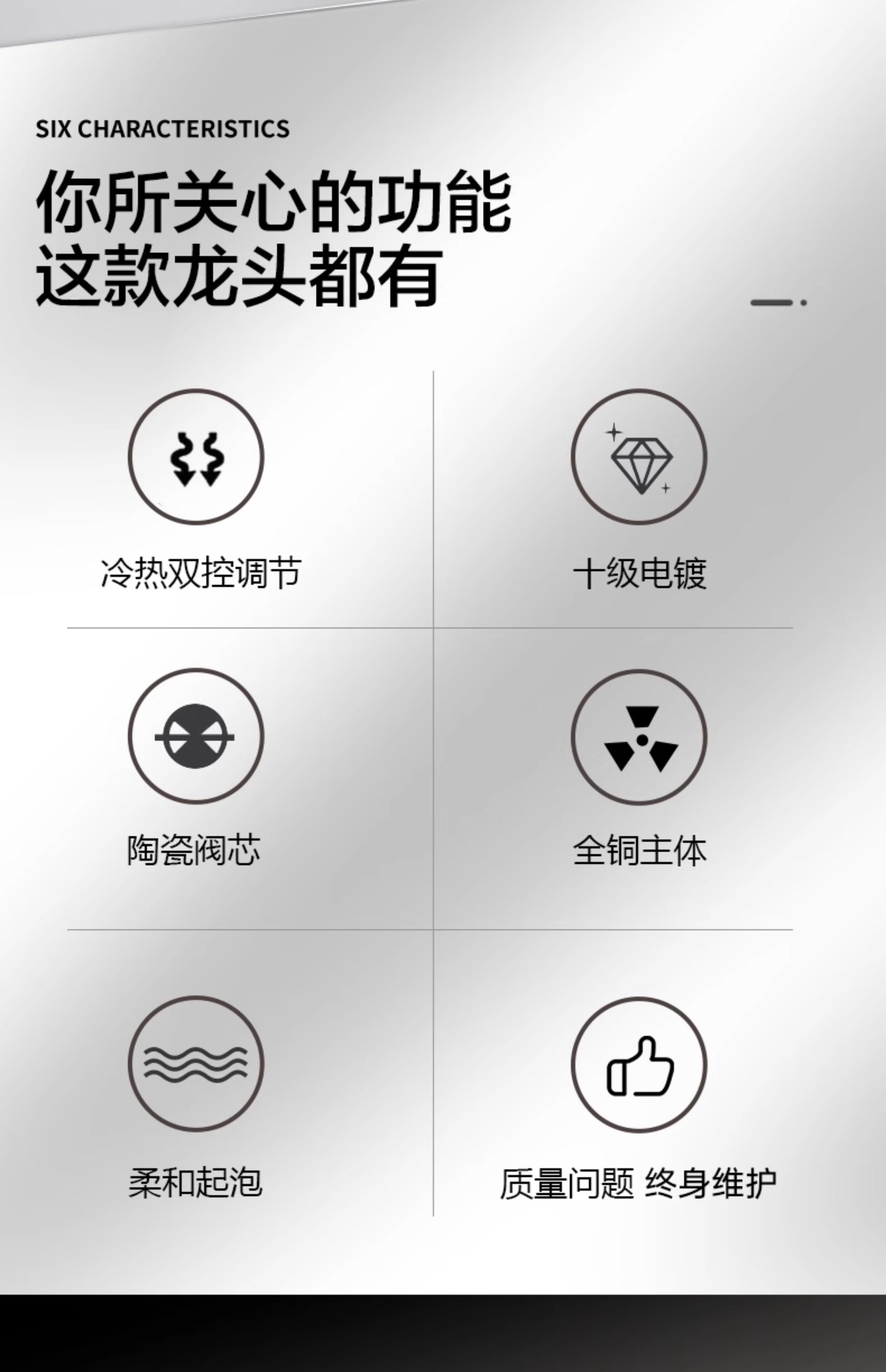 SIX CHARACTERISTICS

你所关心的功能
这款龙头都有

冷热双控调节

十级电镀

陶瓷阀芯

全铜主体

柔和起泡

质量问题 终身维护