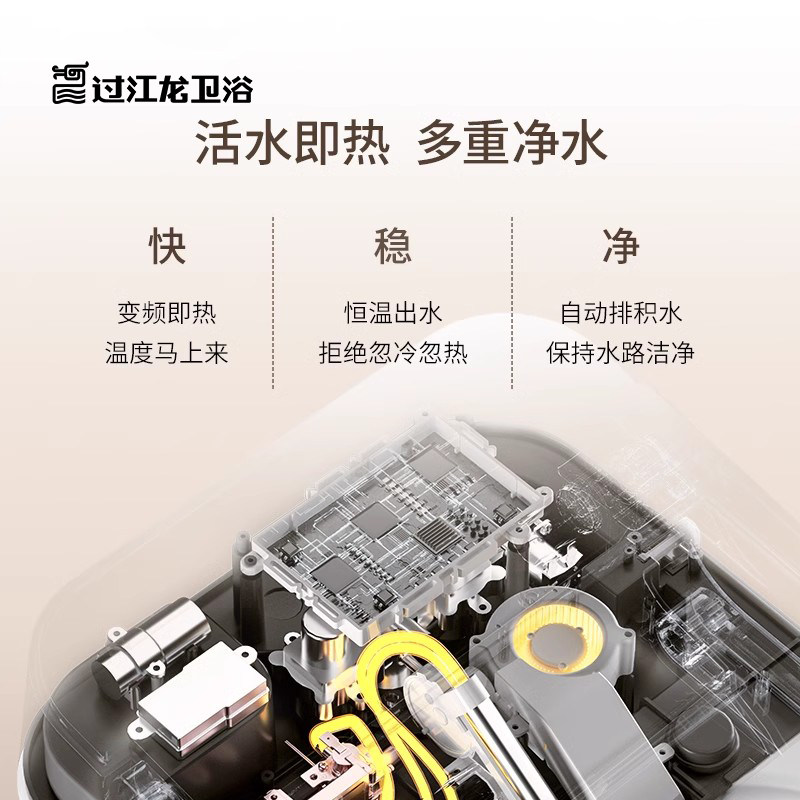 过江龙卫浴

活水即热 多重净水

快
变频即热
温度马上来

稳
恒温出水
拒绝忽冷忽热

净
自动排积水
保持水路洁净