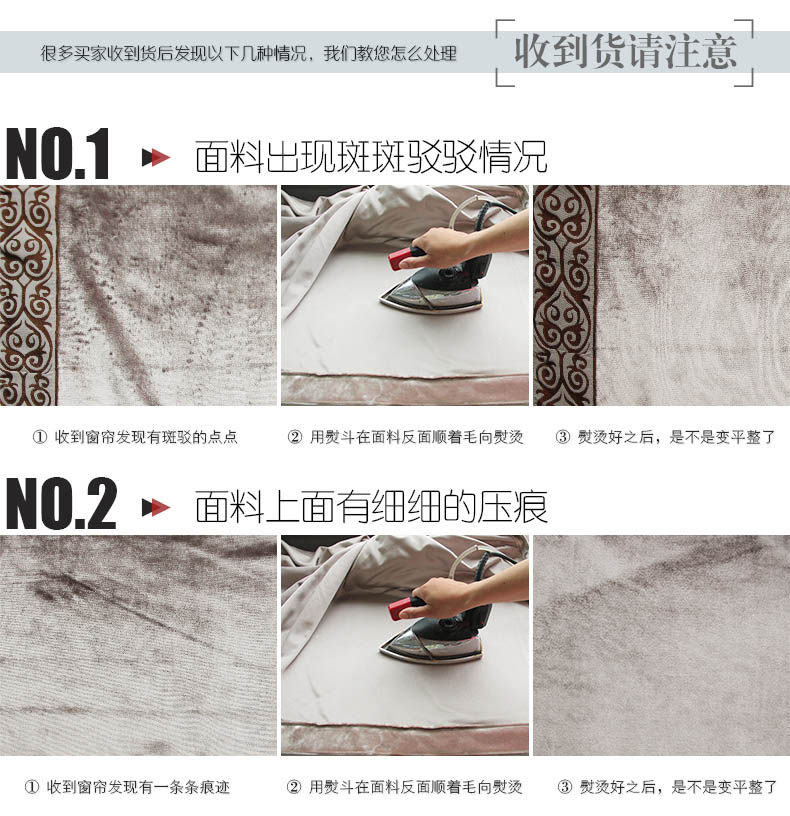 很多买家收到货后发现以下几种情况，我们教您怎么处理

收到货请注意

NO.1 面料出现斑斑驳驳情况

① 收到窗帘发现有斑驳的点点

② 用熨斗在面料反面顺着毛向熨烫

③ 熨烫好之后，是不是变平整了

NO.2 面料上面有细细的压痕

① 收到窗帘发现有一条条痕迹

② 用熨斗在面料反面顺着毛向熨烫

③ 熨烫好之后，是不是变平整了