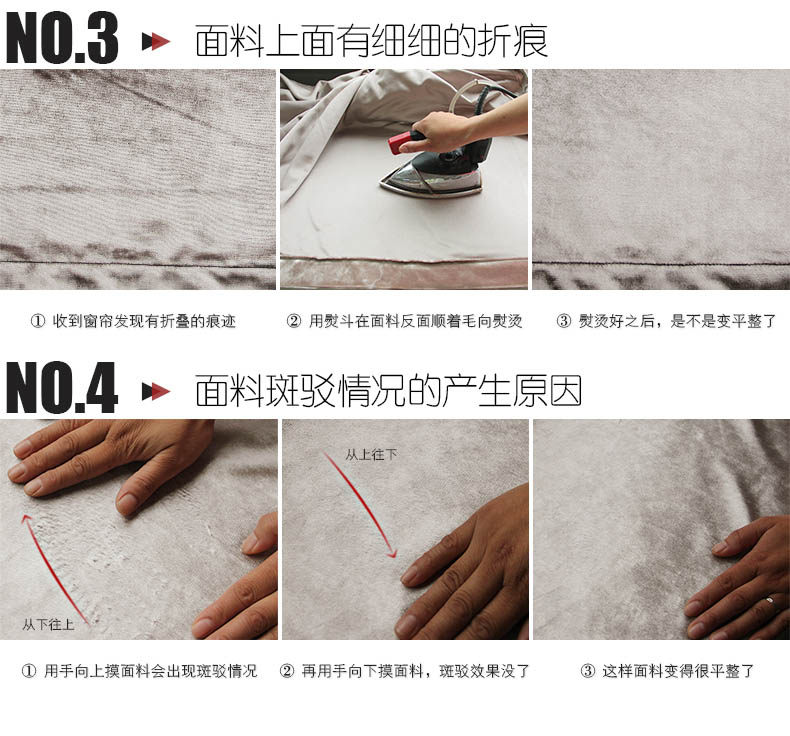 NO.3 面料上面有细细的折痕

① 收到窗帘发现有折叠的痕迹

② 用熨斗在面料反面顺着毛向熨烫

③ 熨烫好之后，是不是变平整了

NO.4 面料斑驳情况的产生原因

从下往上

从上往下

① 用手向上摸面料会出现斑驳情况

② 再用手向下摸面料，斑驳效果没了

③ 这样面料变得很平整了