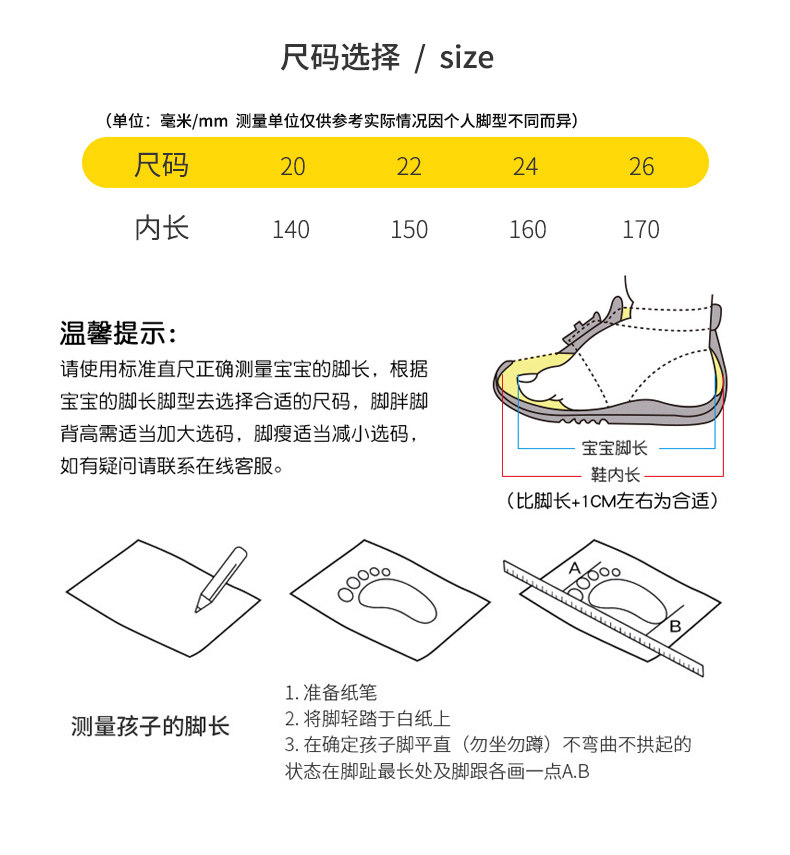 尺码选择 / size

（单位：毫米/mm 测量单位仅供参考实际情况因个人脚型不同而异）

| 尺码 | 20 | 22 | 24 | 26 |
|---|---|---|---|---|
| 内长 | 140 | 150 | 160 | 170 |

温馨提示：
请使用标准直尺正确测量宝宝的脚长，根据宝宝的脚长脚型去选择合适的尺码，脚胖脚背高需适当加大选码，脚瘦适当减小选码，如有疑问请联系在线客服。

宝宝脚长
鞋内长
（比脚长+1CM左右为合适）

A
B

测量孩子的脚长

1. 准备纸笔
2. 将脚轻踏于白纸上
3. 在确定孩子脚平直（勿坐勿蹲）不弯曲不拱起的状态在脚趾最长处及脚跟各画一点A.B