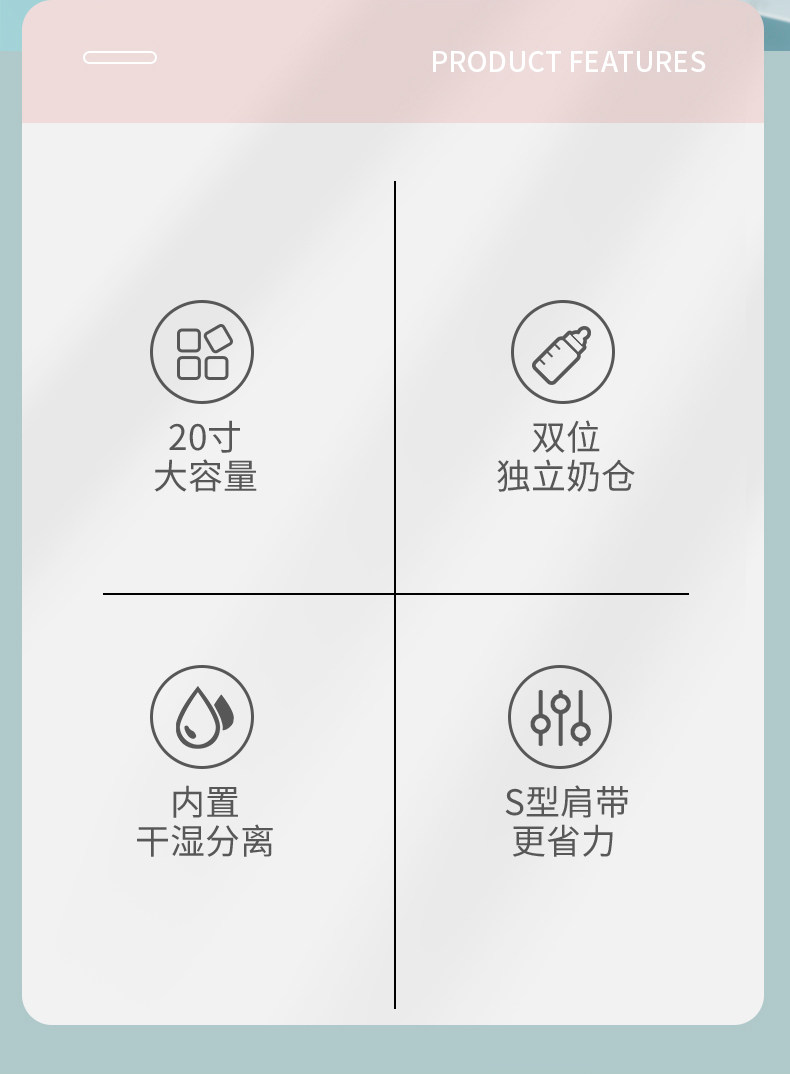 PRODUCT FEATURES

20寸
大容量

双位
独立奶仓

内置
干湿分离

S型肩带
更省力