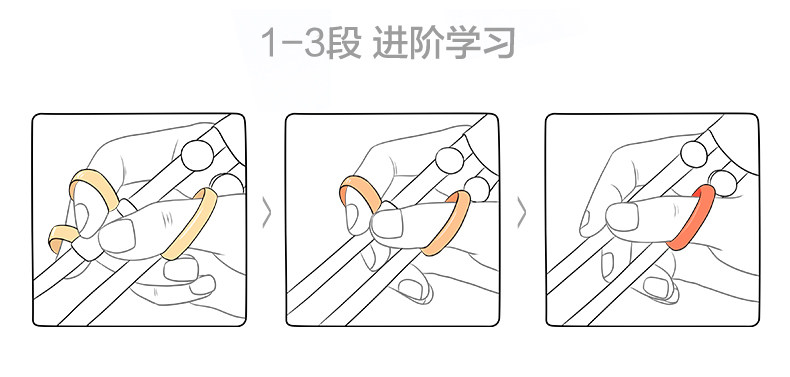 1-3段 进阶学习