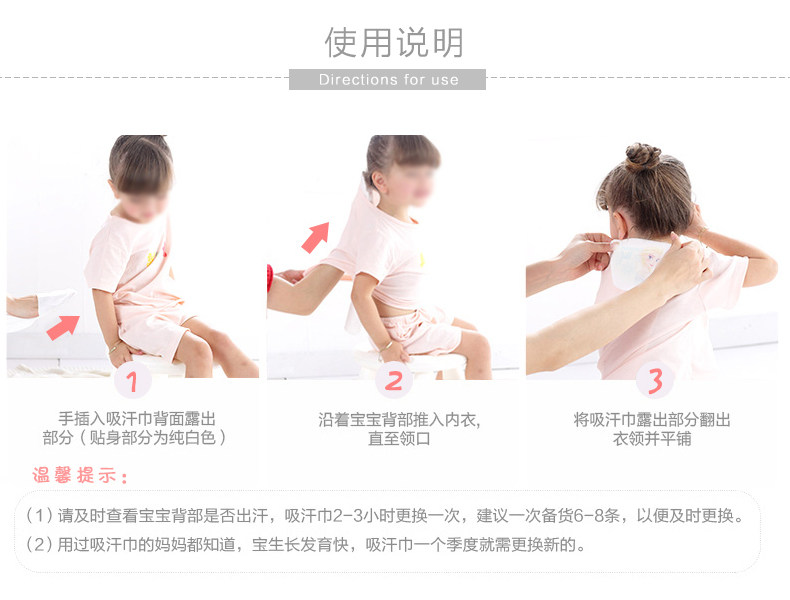 使用说明

Directions for use

1
手插入吸汗巾背面露出部分（贴身部分为纯白色）

2
沿着宝宝背部推入内衣，直至领口

3
将吸汗巾露出部分翻出衣领并平铺

温馨提示：

（1）请及时查看宝宝背部是否出汗，吸汗巾2-3小时更换一次，建议一次备货6-8条，以便及时更换。
（2）用过吸汗巾的妈妈都知道，宝生长发育快，吸汗巾一个季度就需更换新的。