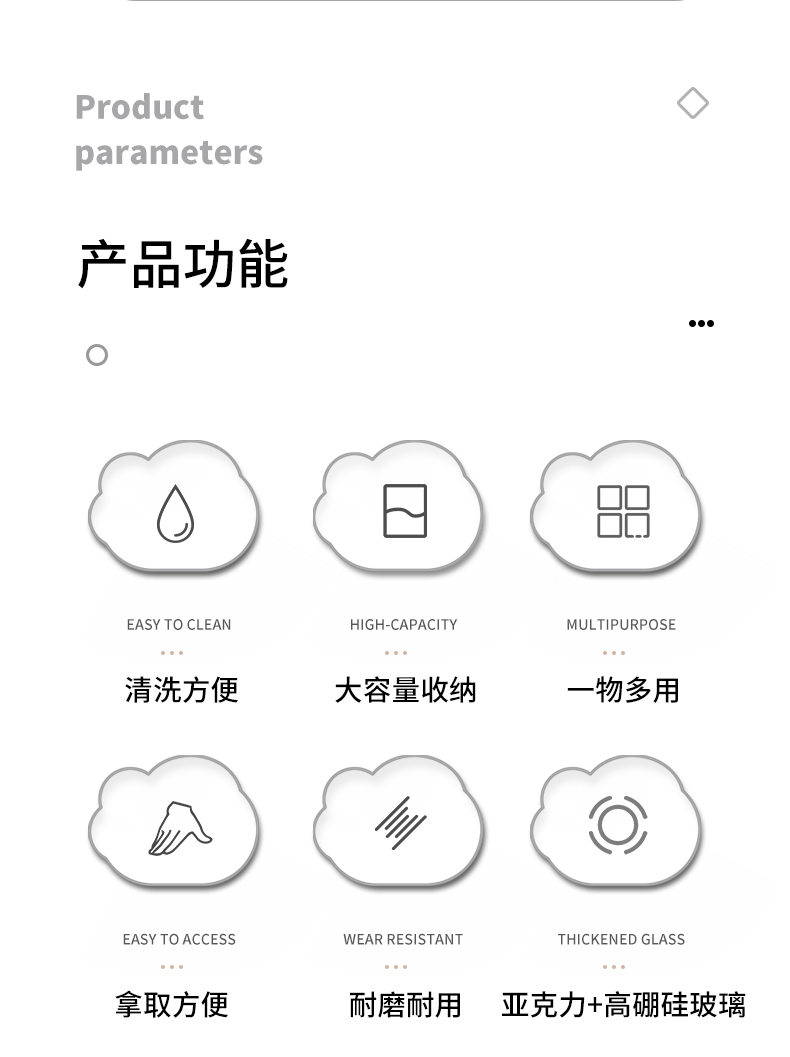 Product parameters

产品功能

EASY TO CLEAN

清洗方便

HIGH-CAPACITY

大容量收纳

MULTIPURPOSE

一物多用

EASY TO ACCESS

拿取方便

WEAR RESISTANT

耐磨耐用

THICKENED GLASS

亚克力+高硼硅玻璃