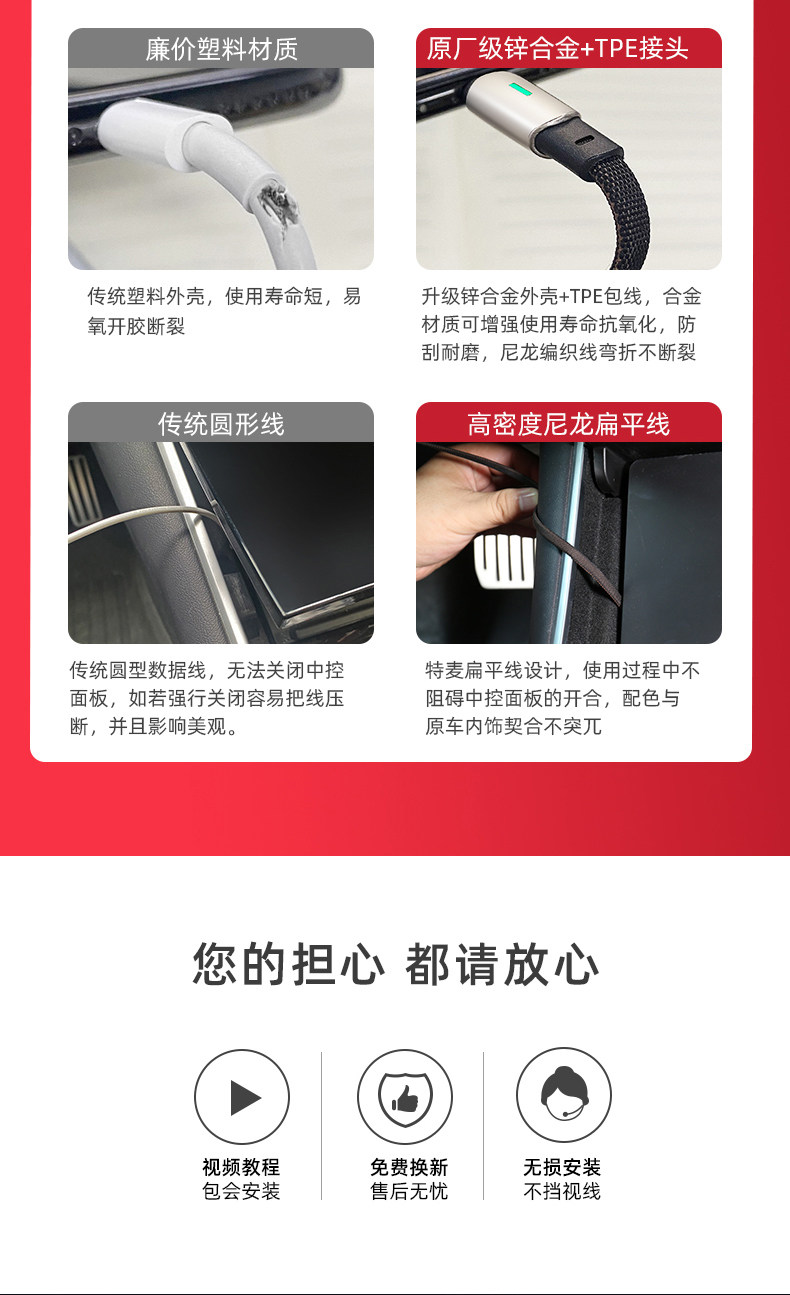 廉价塑料材质

传统塑料外壳，使用寿命短，易氧开胶断裂

原厂级锌合金+TPE接头

升级锌合金外壳+TPE包线，合金材质可增强使用寿命抗氧化，防刮耐磨，尼龙编织线弯折不断裂

传统圆形线

传统圆型数据线，无法关闭中控面板，如若强行关闭容易把线压断，并且影响美观。

高密度尼龙扁平线

特麦扁平线设计，使用过程中不阻碍中控面板的开合，配色与原车内饰契合不突兀

您的担心 都请放心

视频教程
包会安装

免费换新
售后无忧

无损安装
不挡视线