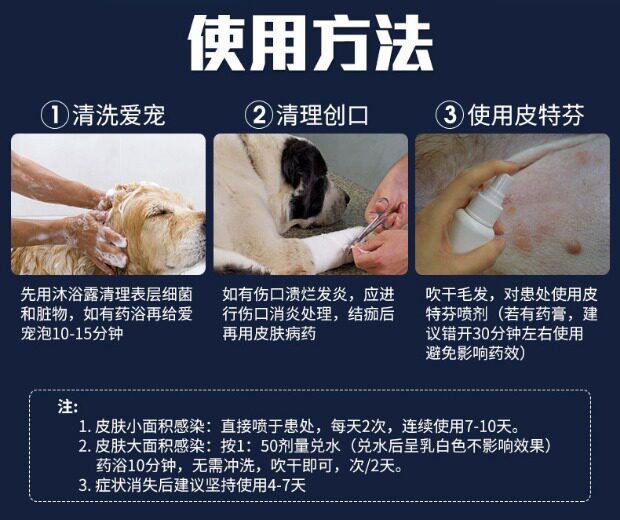 使用方法

①清洗爱宠

先用沐浴露清理表层细菌和脏物，如有药浴再给爱宠泡10-15分钟

②清理创口

如有伤口溃烂发炎，应进行伤口消炎处理，结痂后再用皮肤病药

③使用皮特芬

吹干毛发，对患处使用皮特芬喷剂（若有药膏，建议错开30分钟左右使用避免影响药效）

注：
1. 皮肤小面积感染：直接喷于患处，每天2次，连续使用7-10天。
2. 皮肤大面积感染：按1：50剂量兑水（兑水后呈乳白色不影响效果）药浴10分钟，无需冲洗，吹干即可，次/2天。
3. 症状消失后建议坚持使用4-7天