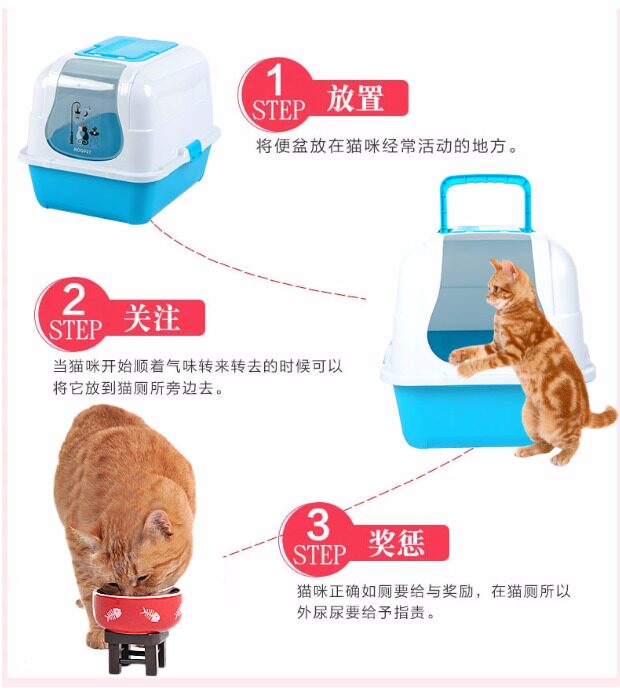 1 STEP 放置

将便盆放在猫咪经常活动的地方。

2 STEP 关注

当猫咪开始顺着气味转来转去的时候可以将它放到猫厕所旁边去。

3 STEP 奖惩

猫咪正确如厕要给与奖励，在猫厕所以外尿尿要给予指责。