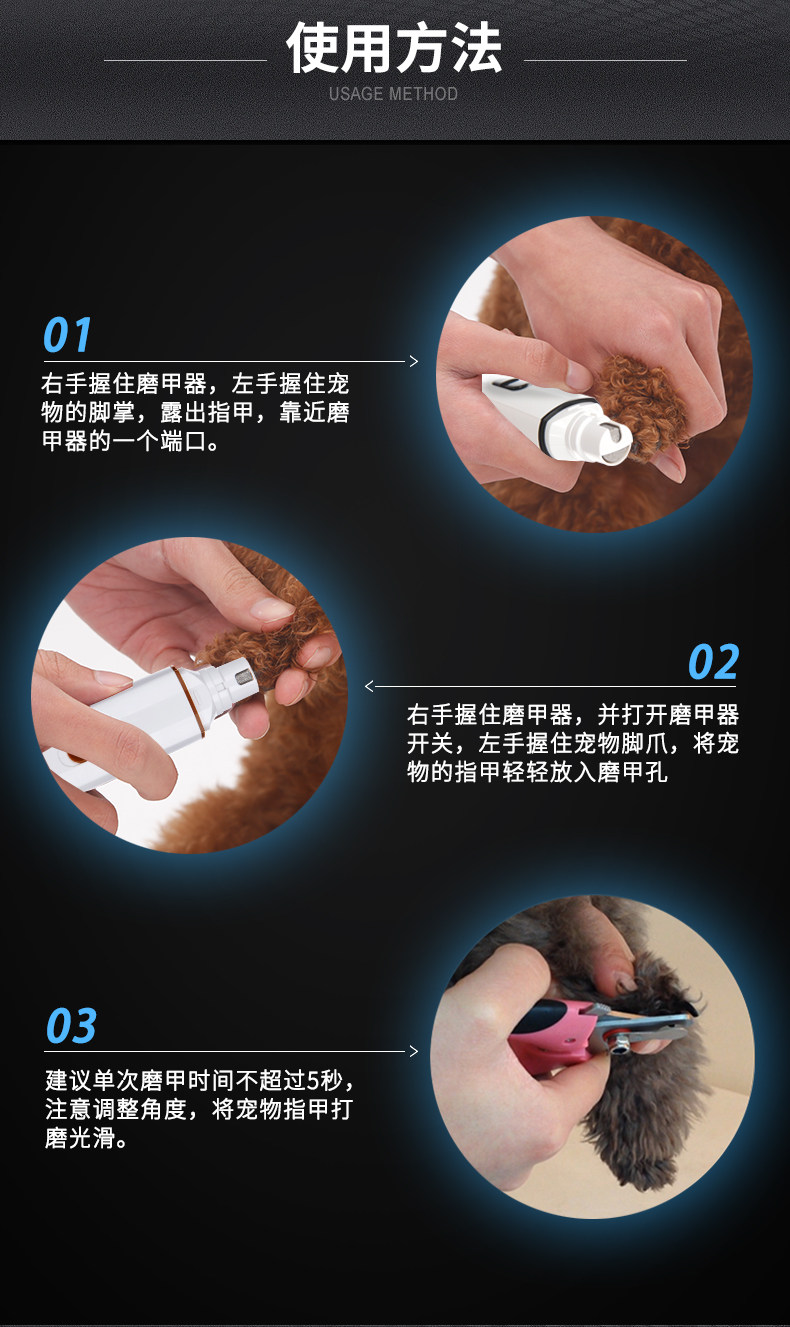 使用方法
USAGE METHOD

01
右手握住磨甲器，左手握住宠物的脚掌，露出指甲，靠近磨甲器的一个端口。

02
右手握住磨甲器，并打开磨甲器开关，左手握住宠物脚爪，将宠物的指甲轻轻放入磨甲孔

03
建议单次磨甲时间不超过5秒，注意调整角度，将宠物指甲打磨光滑。