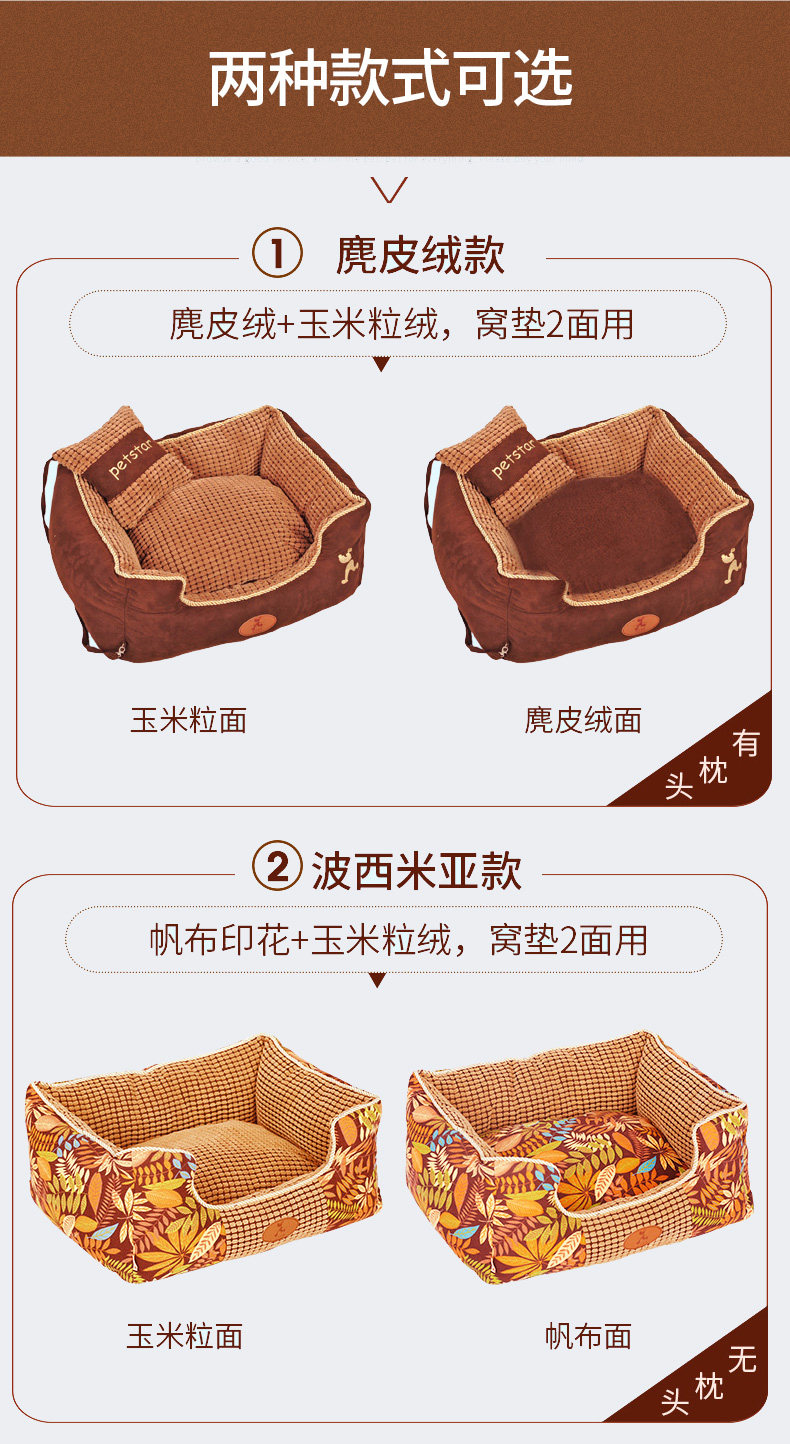 两种款式可选

① 麂皮绒款

麂皮绒+玉米粒绒，窝垫2面用

petstar

petstar

玉米粒面

麂皮绒面

有头枕

② 波西米亚款

帆布印花+玉米粒绒，窝垫2面用

玉米粒面

帆布面

无头枕