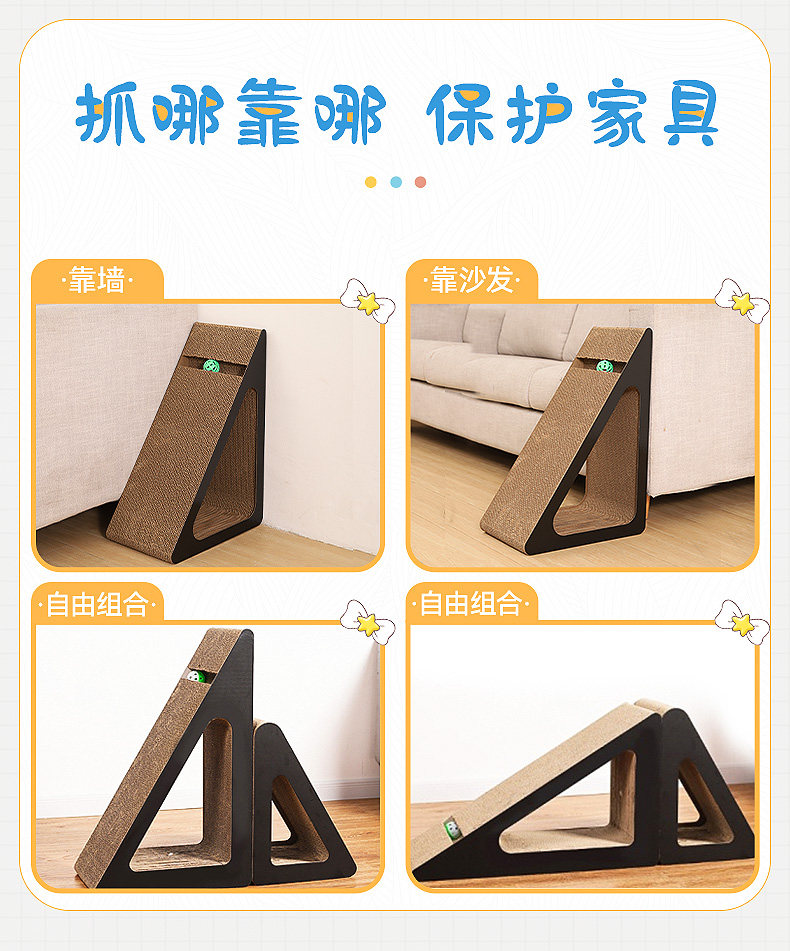 抓哪靠哪 保护家具

·靠墙·

·靠沙发·

·自由组合·

·自由组合·