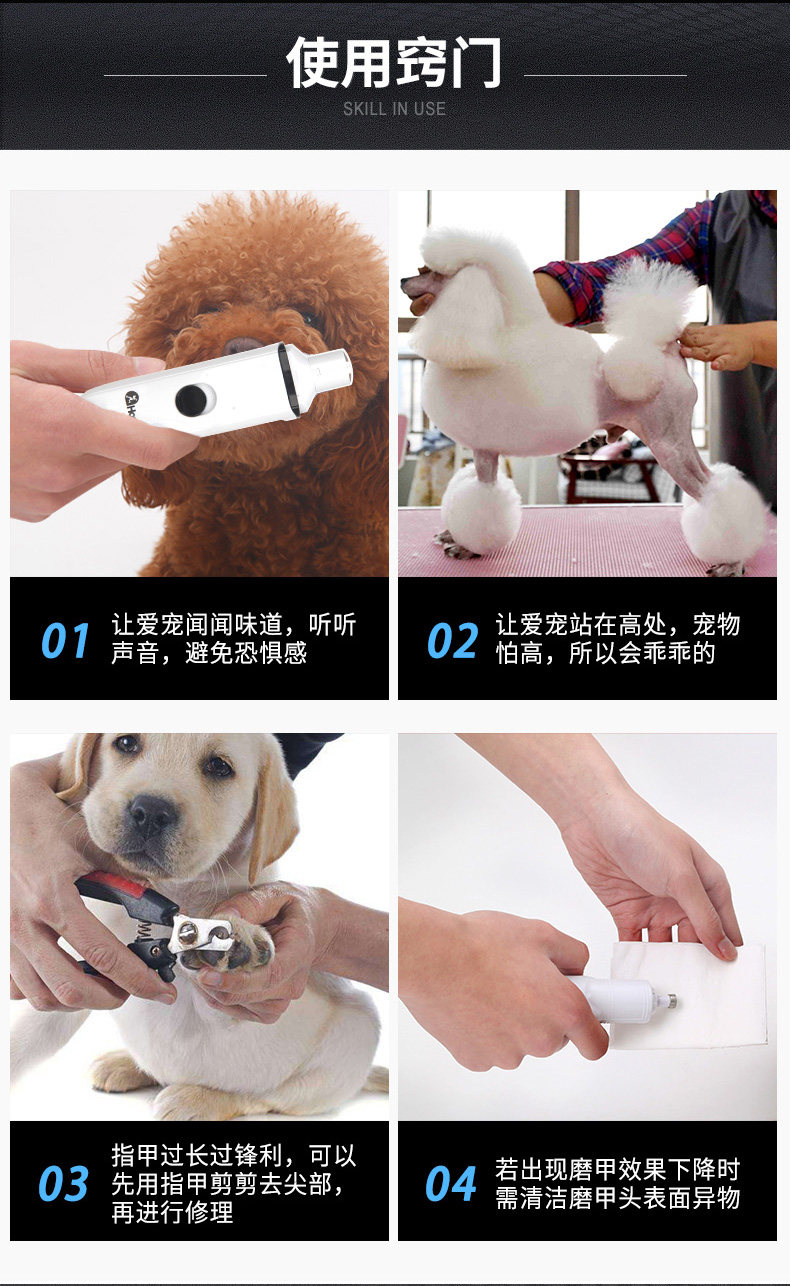 使用窍门
SKILL IN USE

01 让爱宠闻闻味道，听听声音，避免恐惧感

02 让爱宠站在高处，宠物怕高，所以会乖乖的

03 指甲过长过锋利，可以先用指甲剪剪去尖部，再进行修理

04 若出现磨甲效果下降时需清洁磨甲头表面异物