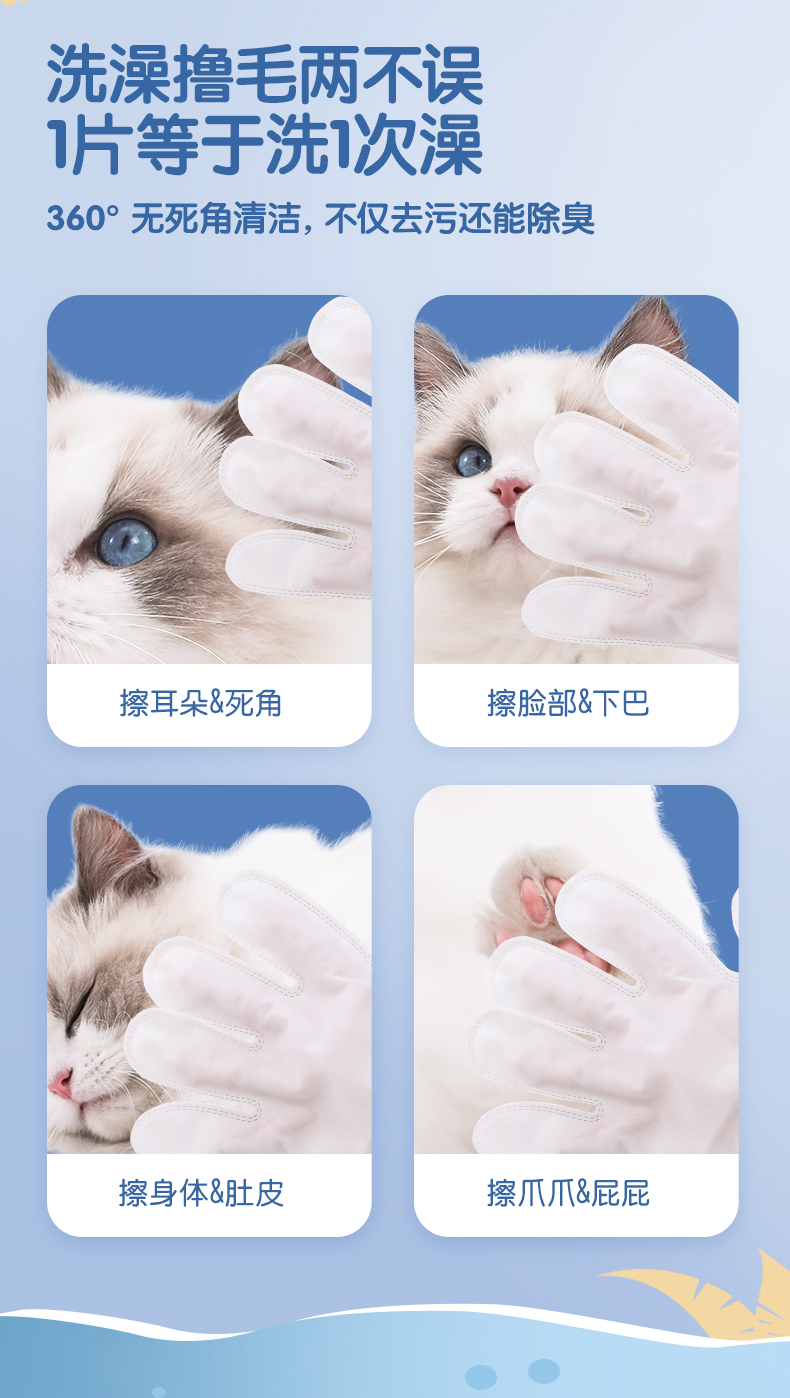 洗澡撸毛两不误
1片等于洗1次澡

360° 无死角清洁，不仅去污还能除臭

擦耳朵&死角

擦脸部&下巴

擦身体&肚皮

擦爪爪&屁屁