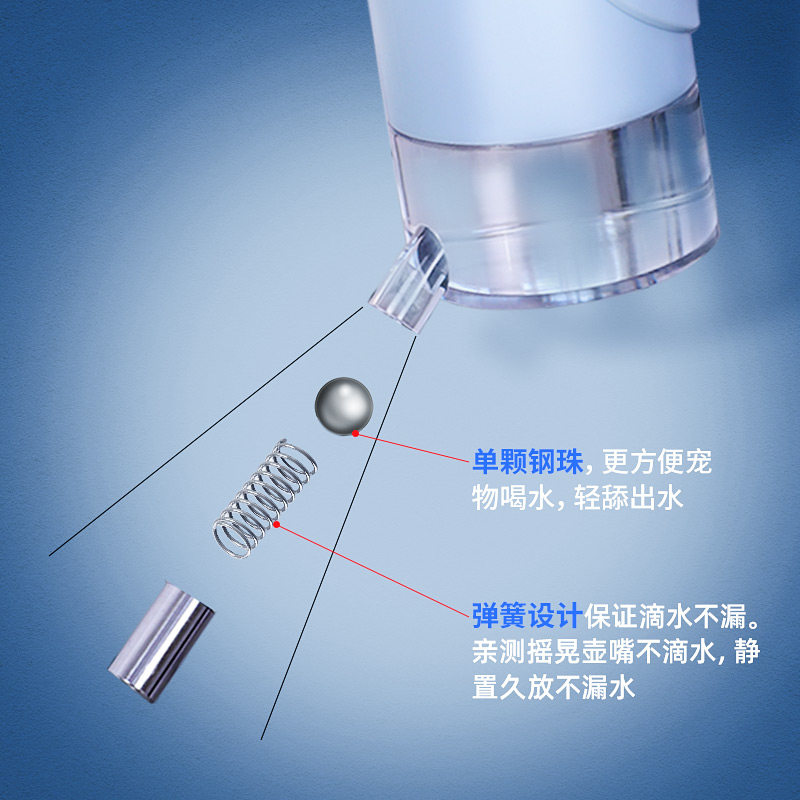 单颗钢珠，更方便宠物喝水，轻舔出水

弹簧设计保证滴水不漏。亲测摇晃壶嘴不滴水，静置久放不漏水