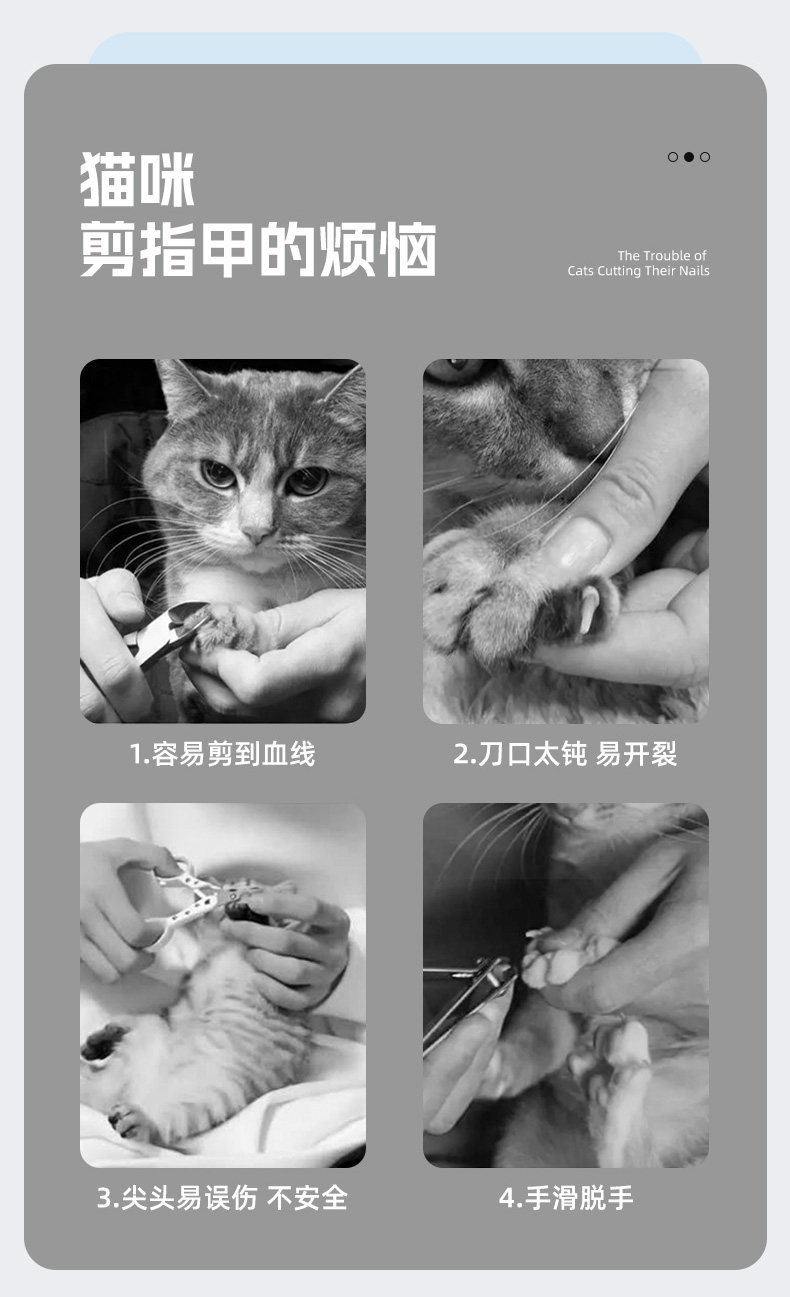 猫咪
剪指甲的烦恼

The Trouble of
Cats Cutting Their Nails

1.容易剪到血线

2.刀口太钝 易开裂

3.尖头易误伤 不安全

4.手滑脱手