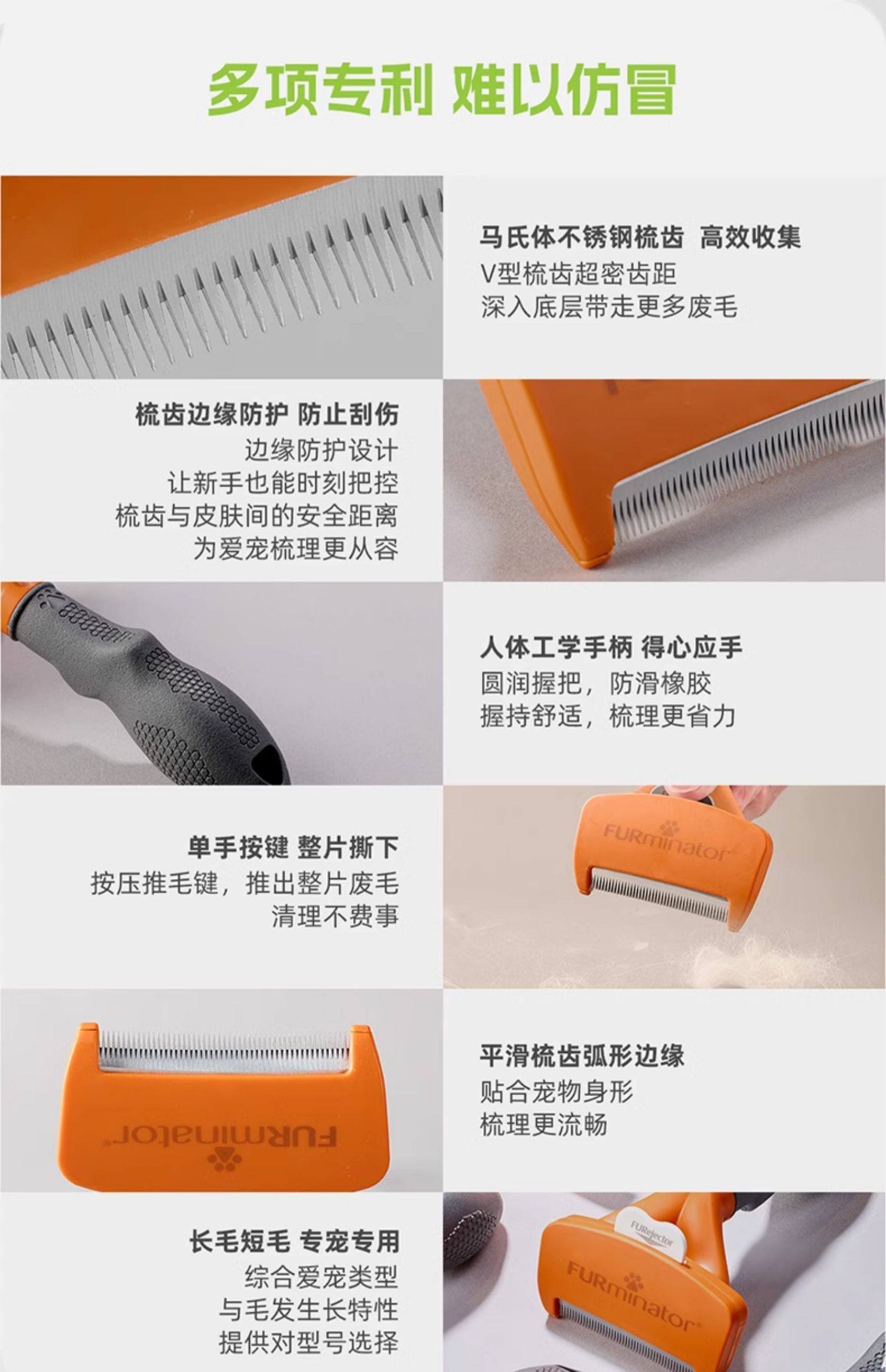 多项专利 难以仿冒

马氏体不锈钢梳齿 高效收集
V型梳齿超密齿距
深入底层带走更多废毛

梳齿边缘防护 防止刮伤
边缘防护设计
让新手也能时刻把控
梳齿与皮肤间的安全距离
为爱宠梳理更从容

人体工学手柄 得心应手
圆润握把，防滑橡胶
握持舒适，梳理更省力

单手按键 整片撕下
按压推毛键，推出整片废毛
清理不费事

FURminator

平滑梳齿弧形边缘
贴合宠物身形
梳理更流畅

FURminator

长毛短毛 专宠专用
综合爱宠类型
与毛发生长特性
提供对型号选择

FURejector
FURminator