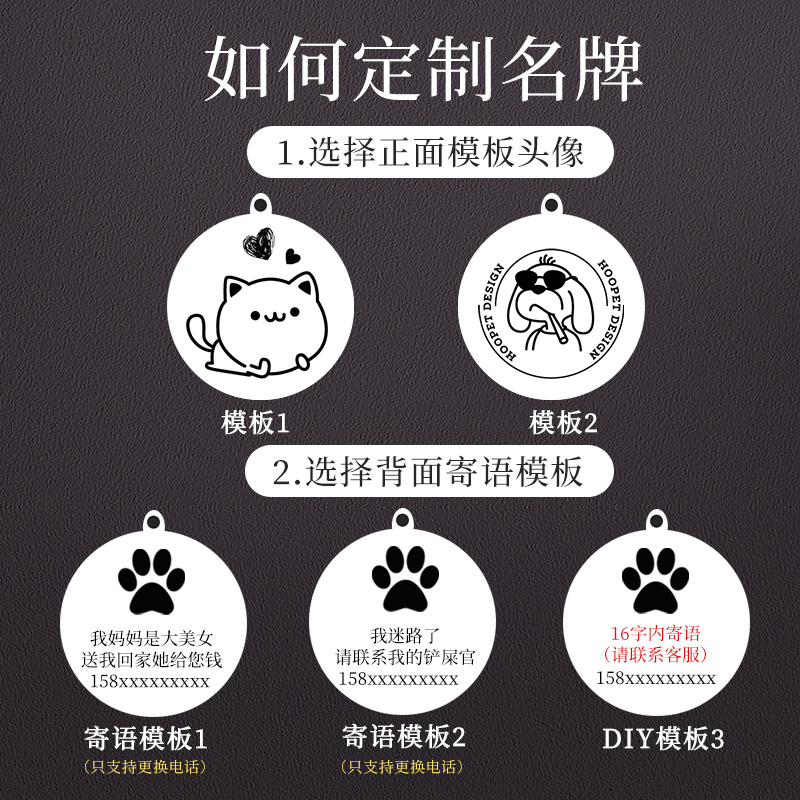 如何定制名牌

1.选择正面模板头像

HOOPET DESIGN HOOPET DESIGN

模板1

模板2

2.选择背面寄语模板

我妈妈是大美女
送我回家她给您钱
158xxxxxxxxx

我迷路了
请联系我的铲屎官
158xxxxxxxxx

16字内寄语
(请联系客服)
158xxxxxxxxx

寄语模板1
(只支持更换电话)

寄语模板2
(只支持更换电话)

DIY模板3