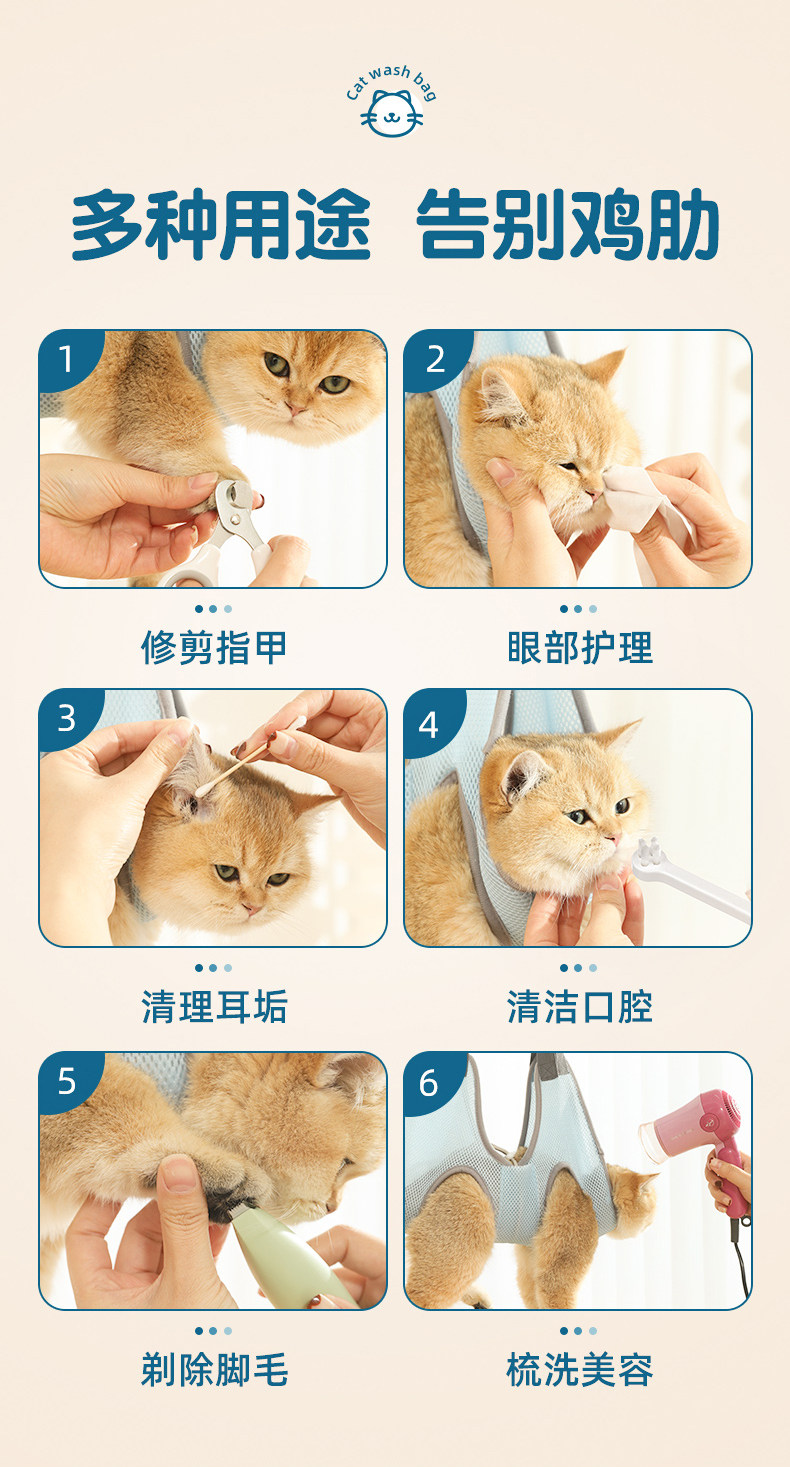 Cat wash bag

多种用途 告别鸡肋

1

修剪指甲

2

眼部护理

3

清理耳垢

4

清洁口腔

5

剃除脚毛

6

梳洗美容