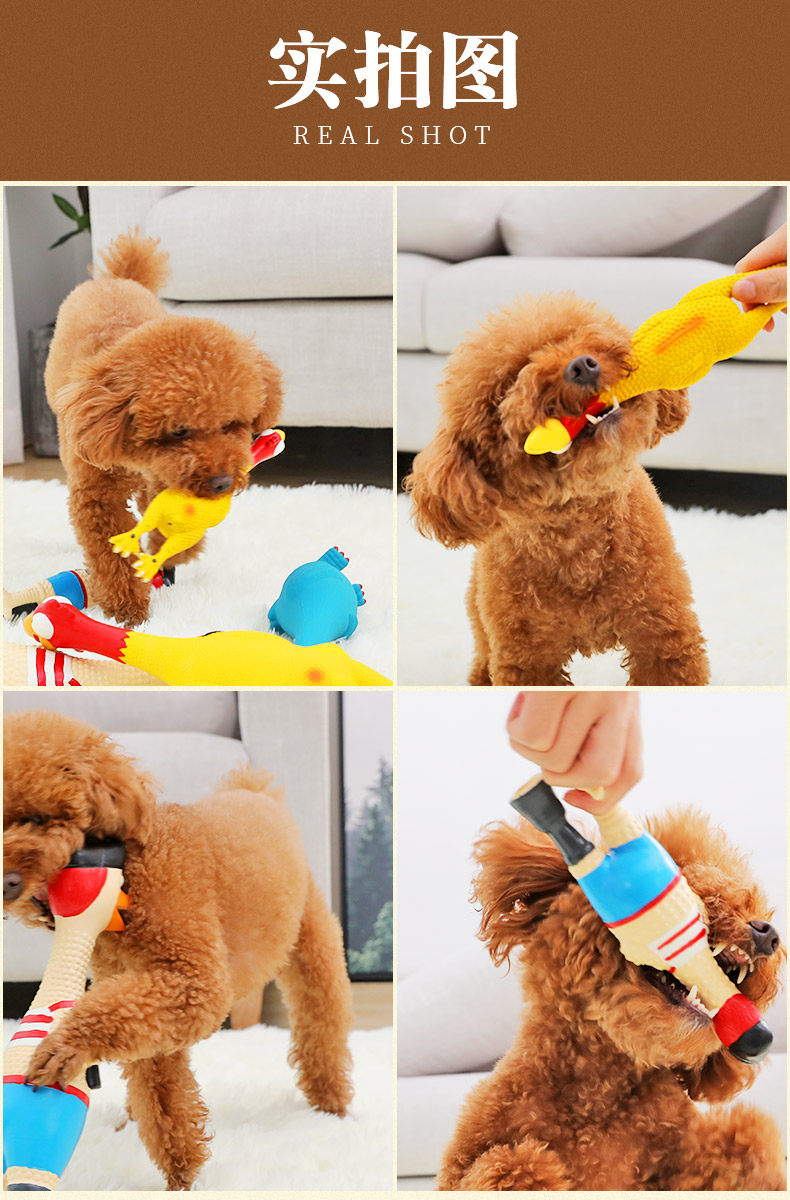 实拍图
REAL SHOT