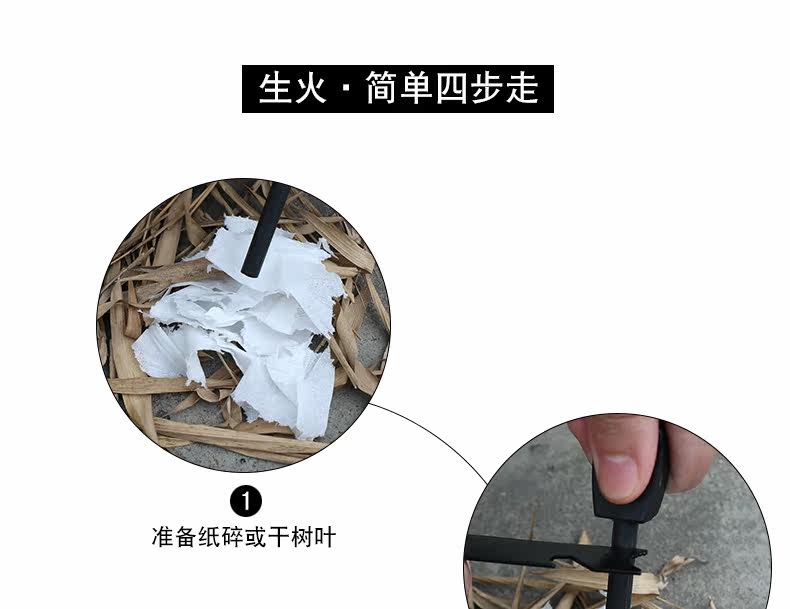 生火 · 简单四步走

1
准备纸碎或干树叶