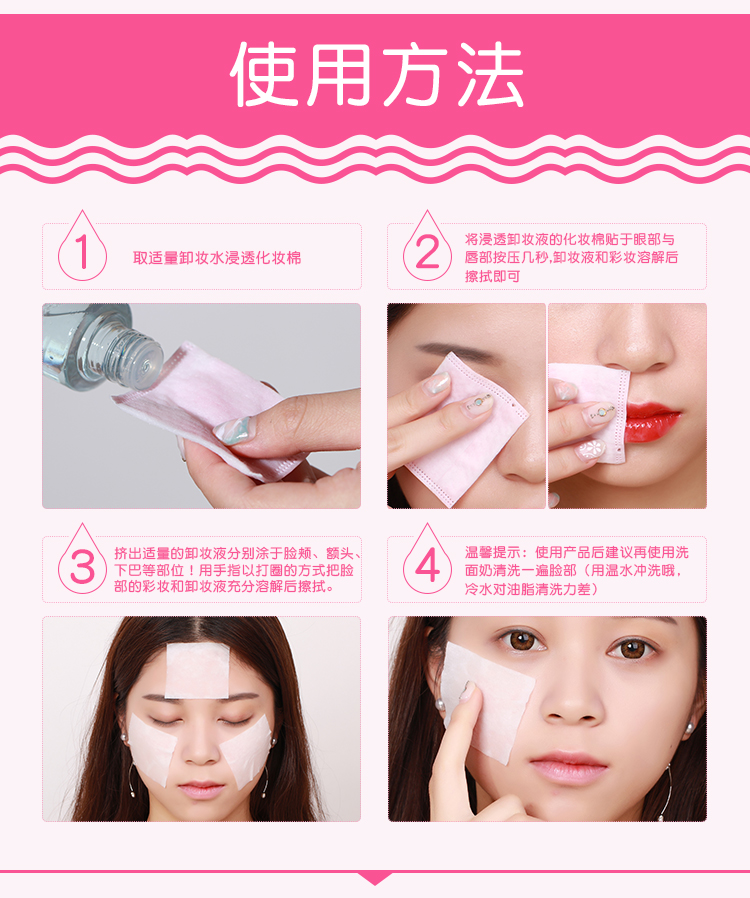 使用方法

1
取适量卸妆水浸透化妆棉

2
将浸透卸妆液的化妆棉贴于眼部与唇部按压几秒,卸妆液和彩妆溶解后擦拭即可

3
挤出适量的卸妆液分别涂于脸颊、额头、下巴等部位！用手指以打圈的方式把脸部的彩妆和卸妆液充分溶解后擦拭。

4
温馨提示：使用产品后建议再使用洗面奶清洗一遍脸部（用温水冲洗哦，冷水对油脂清洗力差）