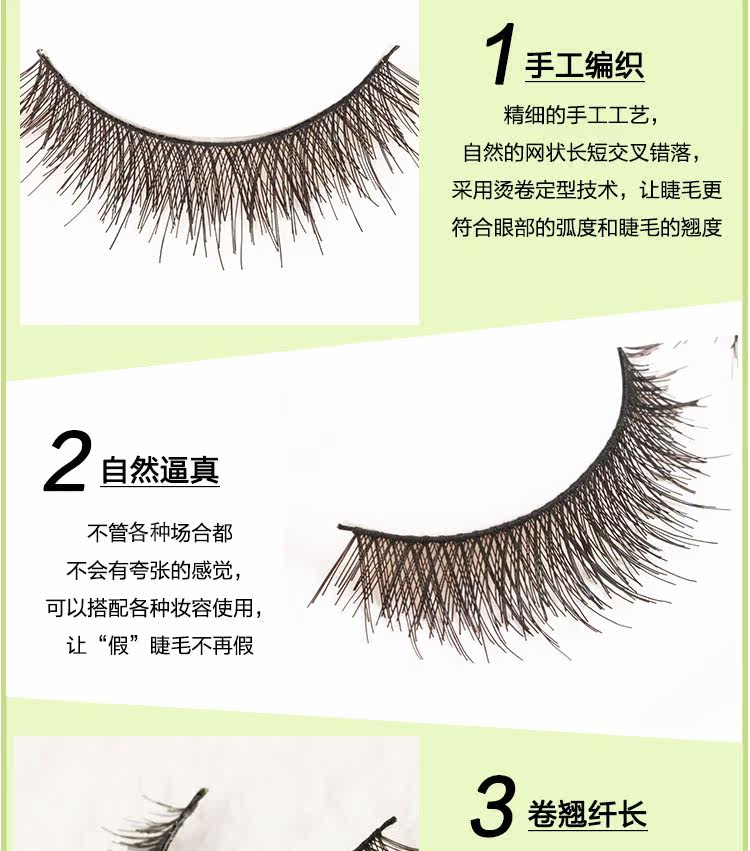 1 手工编织

精细的手工工艺，
自然的网状长短交叉错落，
采用烫卷定型技术，让睫毛更
符合眼部的弧度和睫毛的翘度

2 自然逼真

不管各种场合都
不会有夸张的感觉，
可以搭配各种妆容使用，
让“假”睫毛不再假

3 卷翘纤长