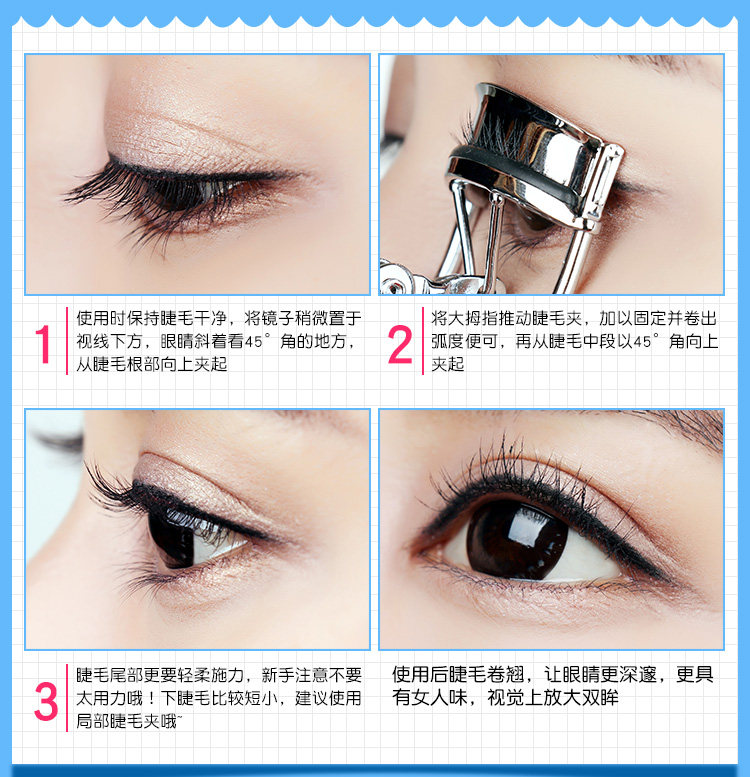 1

使用时保持睫毛干净，将镜子稍微置于视线下方，眼睛斜着看45°角的地方，从睫毛根部向上夹起

2

将大拇指推动睫毛夹，加以固定并卷出弧度便可，再从睫毛中段以45°角向上夹起

3

睫毛尾部更要轻柔施力，新手注意不要太用力哦！下睫毛比较短小，建议使用局部睫毛夹哦~

使用后睫毛卷翘，让眼睛更深邃，更具有女人味，视觉上放大双眸