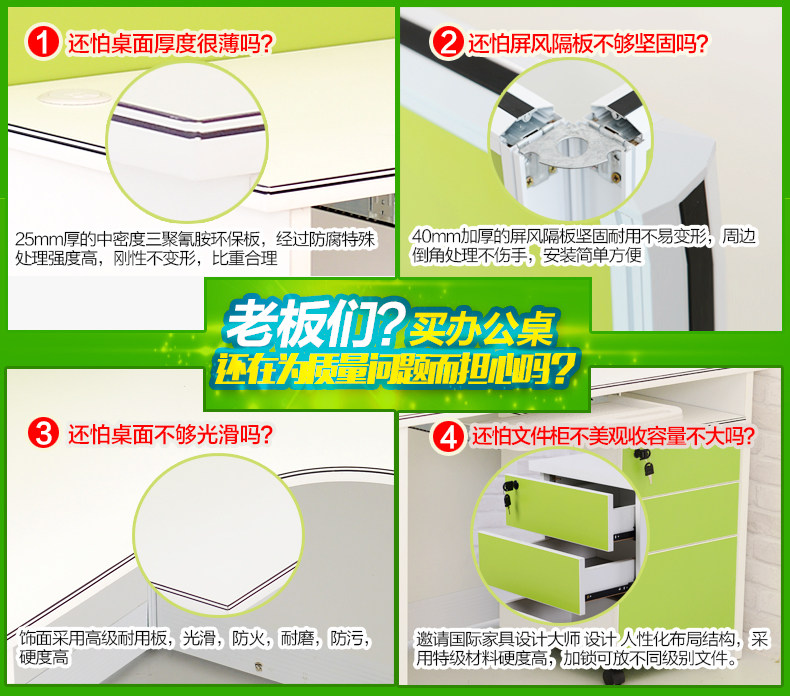 1 还怕桌面厚度很薄吗?

25mm厚的中密度三聚氰胺环保板，经过防腐特殊处理强度高，刚性不变形，比重合理

2 还怕屏风隔板不够坚固吗?

40mm加厚的屏风隔板坚固耐用不易变形，周边倒角处理不伤手，安装简单方便

老板们?买办公桌
还在为质量问题而担心吗?

3 还怕桌面不够光滑吗?

饰面采用高级耐用板，光滑，防火，耐磨，防污，硬度高

4 还怕文件柜不美观收容量不大吗?

邀请国际家具设计大师 设计 人性化布局结构，采用特级材料硬度高，加锁可放不同级别文件。