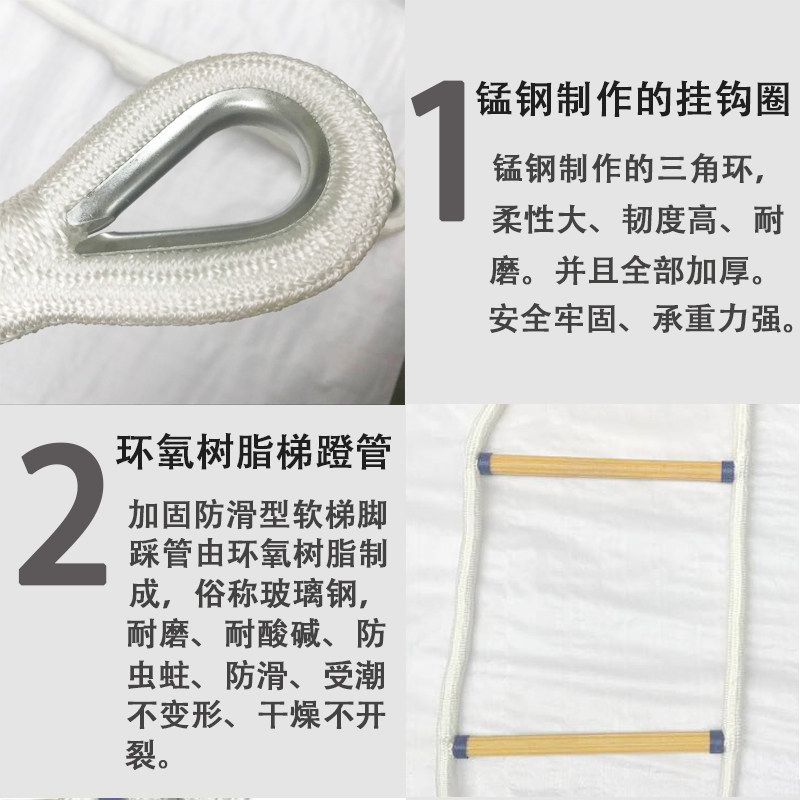 1 锰钢制作的挂钩圈

锰钢制作的三角环，柔性大、韧度高、耐磨。并且全部加厚。安全牢固、承重力强。

2 环氧树脂梯蹬管

加固防滑型软梯脚踩管由环氧树脂制成，俗称玻璃钢，耐磨、耐酸碱、防虫蛀、防滑、受潮不变形、干燥不开裂。