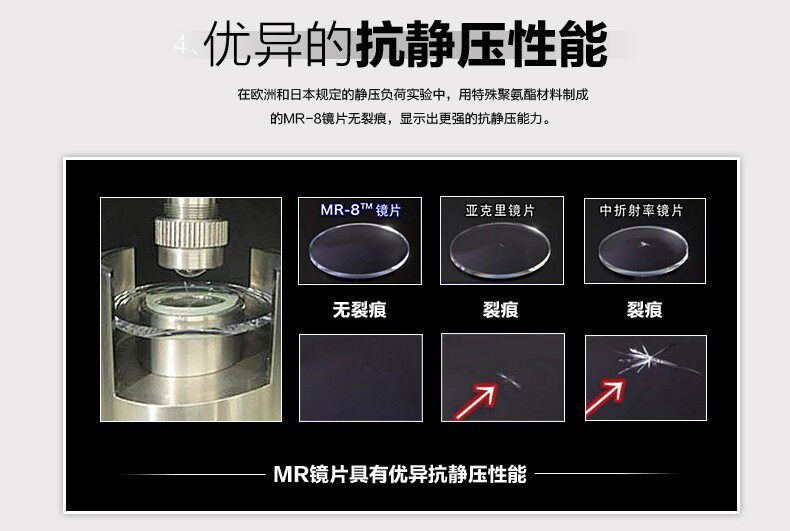 4、优异的抗静压性能

在欧洲和日本规定的静压负荷实验中，用特殊聚氨酯材料制成的MR-8镜片无裂痕，显示出更强的抗静压能力。

MR-8™ 镜片

亚克里镜片

中折射率镜片

无裂痕

裂痕

裂痕

MR镜片具有优异抗静压性能