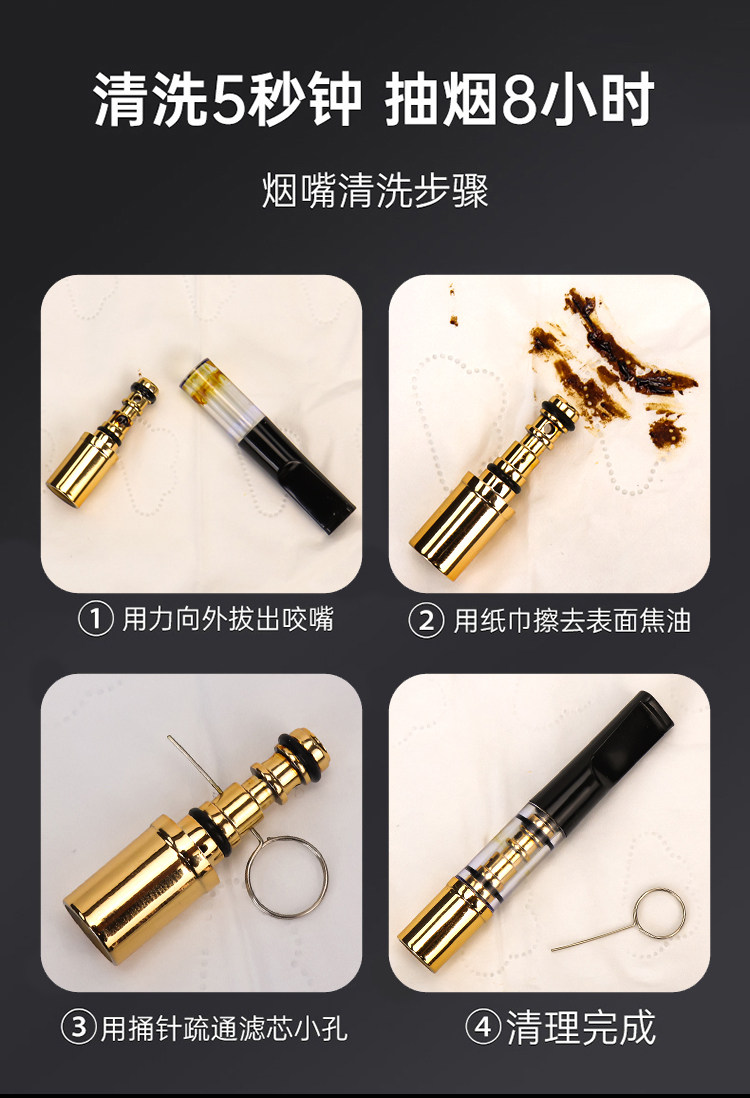 清洗5秒钟 抽烟8小时

烟嘴清洗步骤

① 用力向外拔出咬嘴

② 用纸巾擦去表面焦油

③ 用捅针疏通滤芯小孔

④ 清理完成