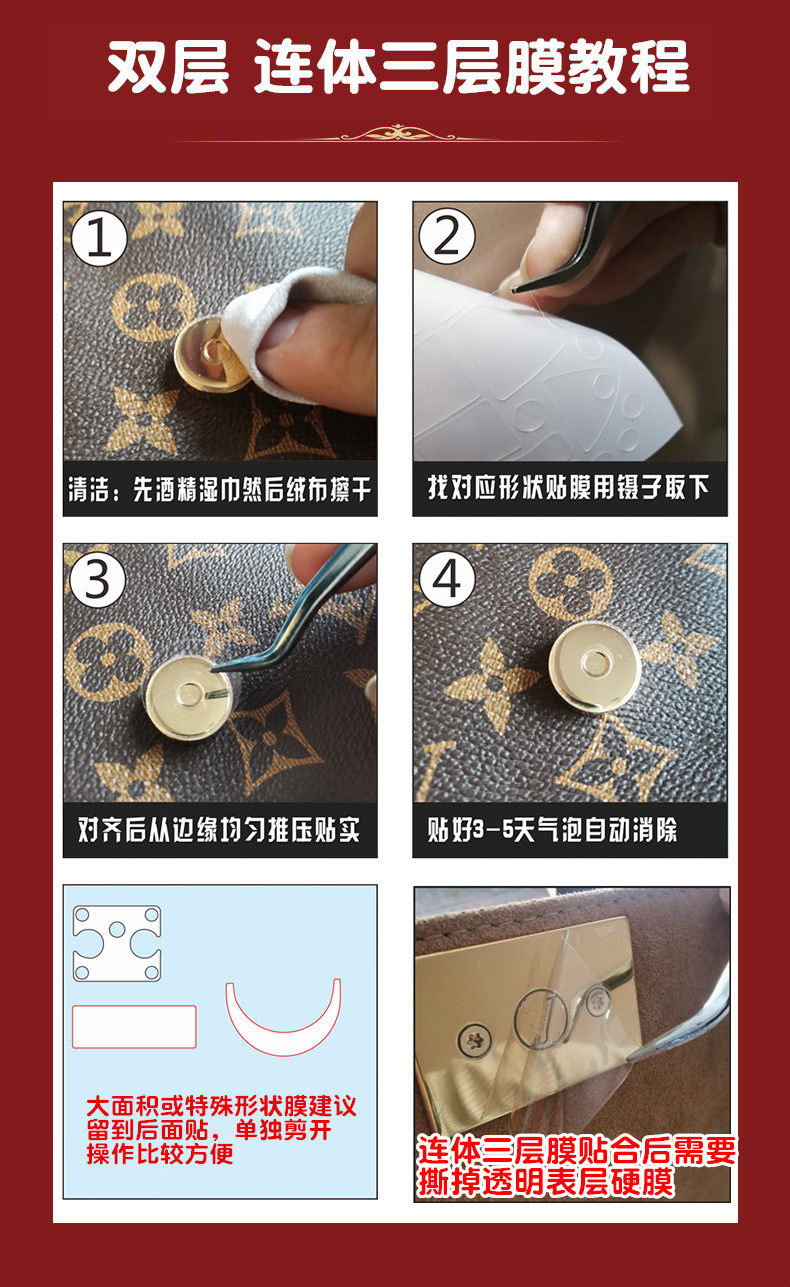 双层 连体三层膜教程

1
清洁：先酒精湿巾然后绒布擦干

2
找对应形状贴膜用镊子取下

3
对齐后从边缘均匀推压贴实

4
贴好3-5天气泡自动消除

大面积或特殊形状膜建议留到后面贴，单独剪开操作比较方便

连体三层膜贴合后需要撕掉透明表层硬膜