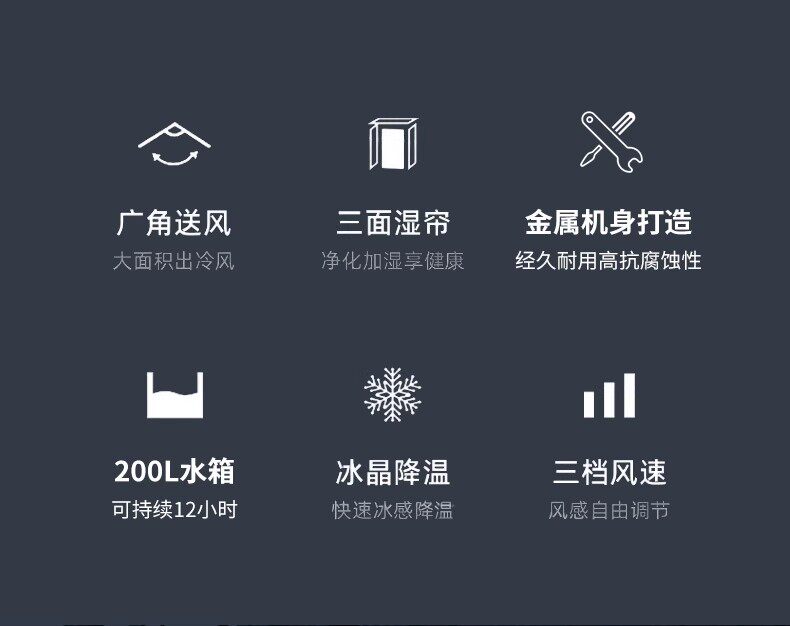 广角送风
大面积出冷风

三面湿帘
净化加湿享健康

金属机身打造
经久耐用高抗腐蚀性

200L水箱
可持续12小时

冰晶降温
快速冰感降温

三档风速
风感自由调节