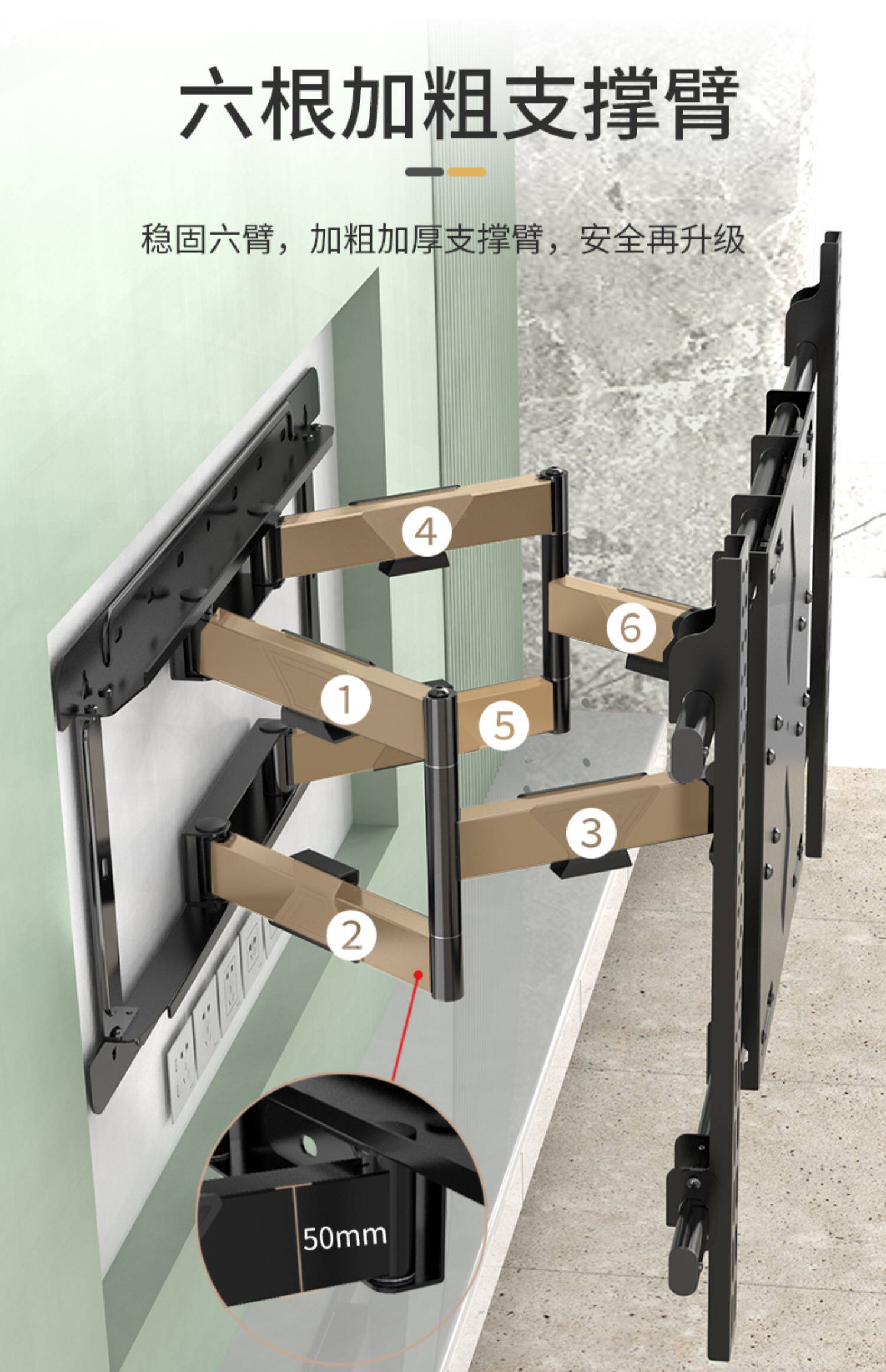 六根加粗支撑臂

稳固六臂，加粗加厚支撑臂，安全再升级

4

6

1

5

3

2

50mm