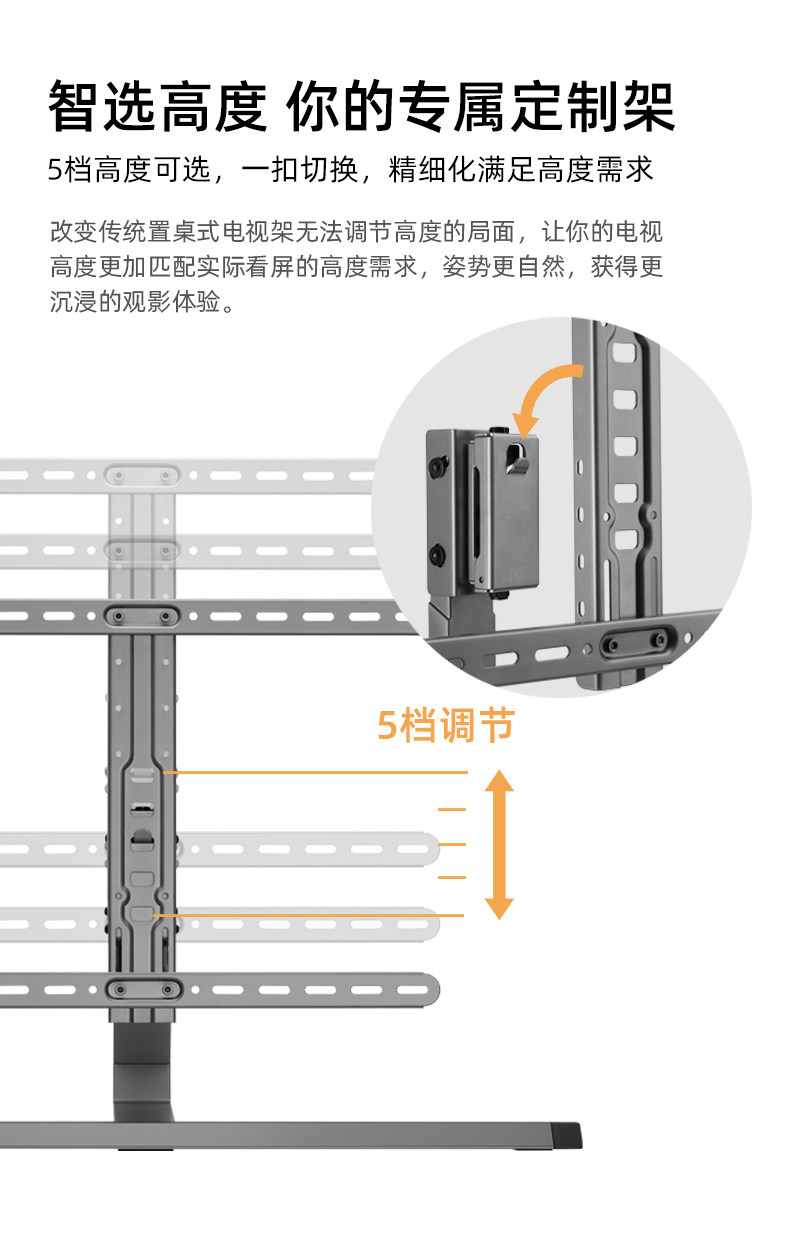 智选高度 你的专属定制架

5档高度可选，一扣切换，精细化满足高度需求

改变传统置桌式电视架无法调节高度的局面，让你的电视高度更加匹配实际看屏的高度需求，姿势更自然，获得更沉浸的观影体验。

5档调节