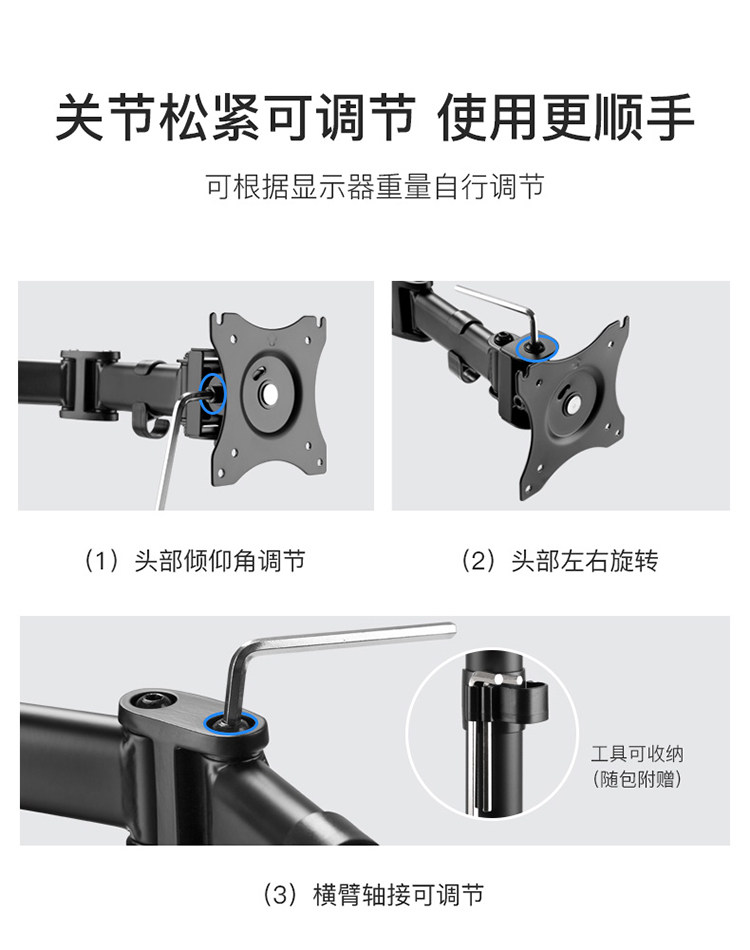 关节松紧可调节 使用更顺手

可根据显示器重量自行调节

（1）头部倾仰角调节

（2）头部左右旋转

工具可收纳
（随包附赠）

（3）横臂轴接可调节