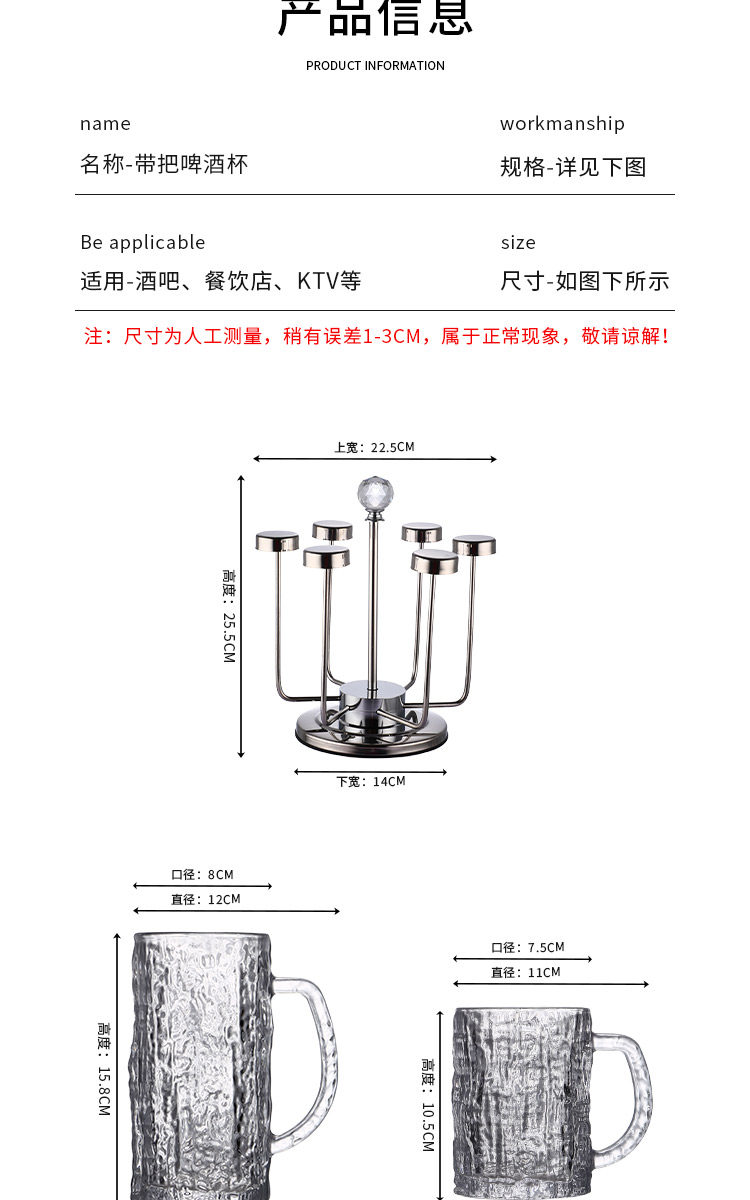 产品信息
PRODUCT INFORMATION

name
名称-带把啤酒杯

workmanship
规格-详见下图

Be applicable
适用-酒吧、餐饮店、KTV等

size
尺寸-如图下所示

注：尺寸为人工测量，稍有误差1-3CM，属于正常现象，敬请谅解！

上宽：22.5CM
高度：25.5CM
下宽：14CM

口径：8CM
直径：12CM
高度：15.8CM

口径：7.5CM
直径：11CM
高度：10.5CM