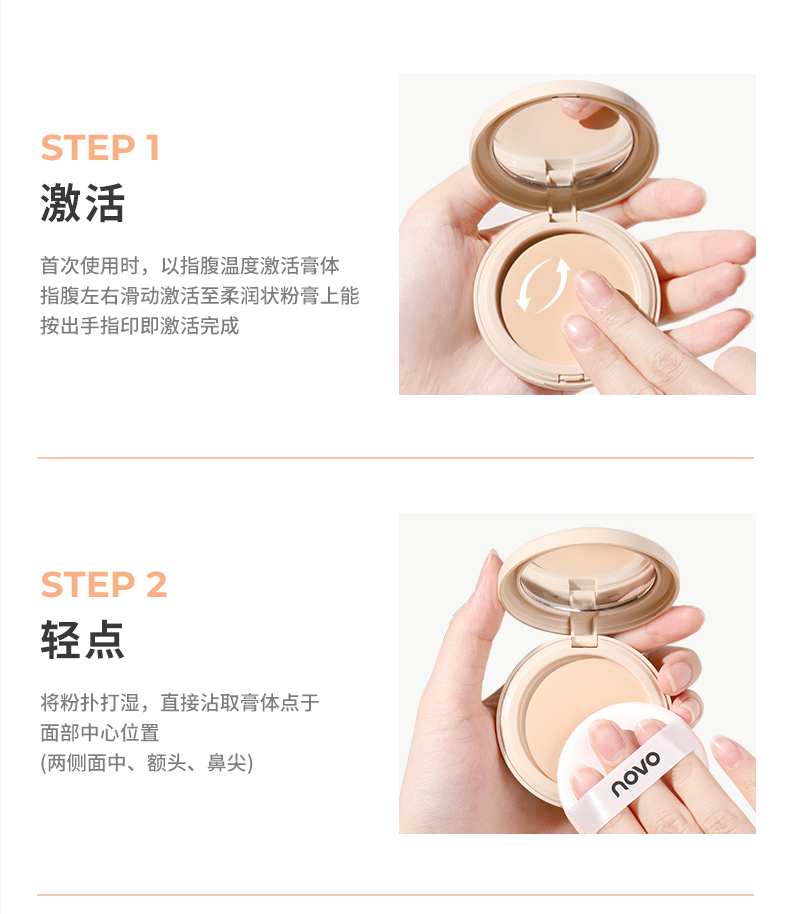 STEP 1
激活

首次使用时，以指腹温度激活膏体
指腹左右滑动激活至柔润状粉膏上能
按出手指印即激活完成

STEP 2
轻点

将粉扑打湿，直接沾取膏体点于
面部中心位置
(两侧面中、额头、鼻尖)

novo