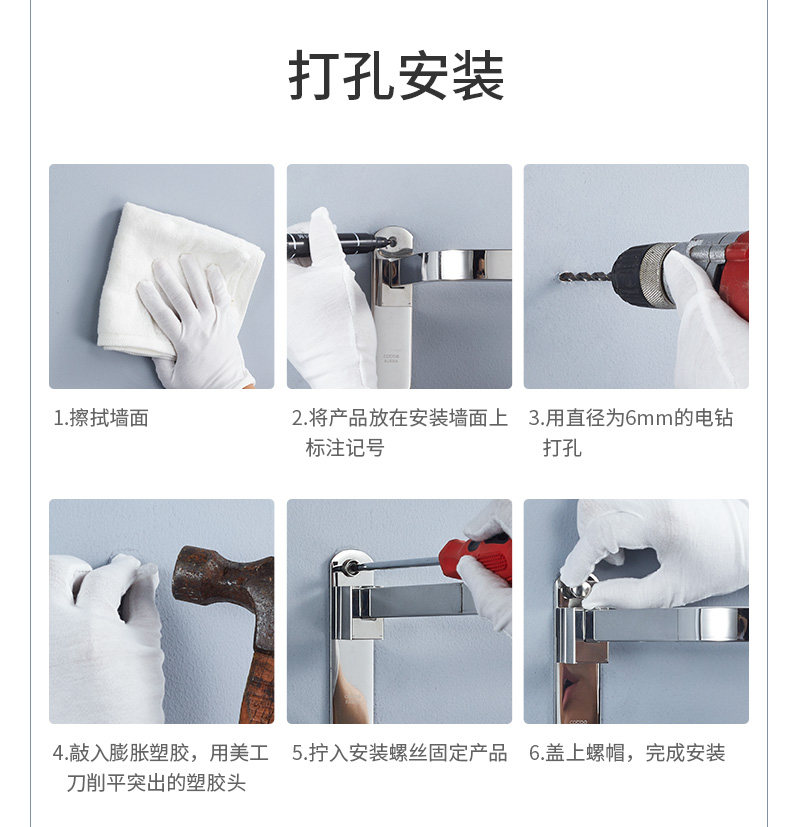 打孔安装

1.擦拭墙面

2.将产品放在安装墙面上标注记号

3.用直径为6mm的电钻打孔

4.敲入膨胀塑胶，用美工刀削平突出的塑胶头

5.拧入安装螺丝固定产品

6.盖上螺帽，完成安装